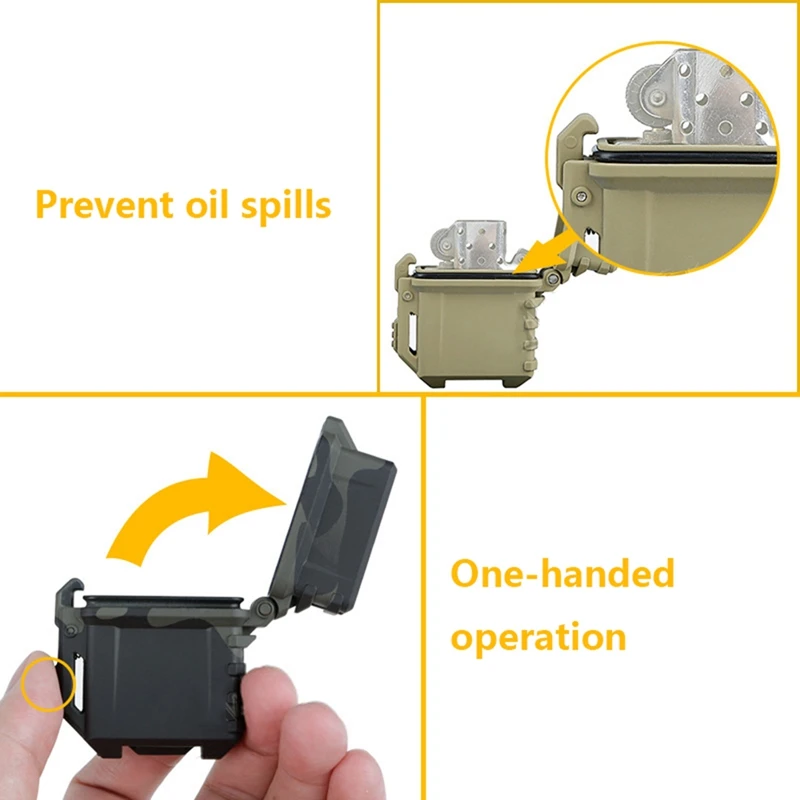 Prevent oil spills

One-handed operation