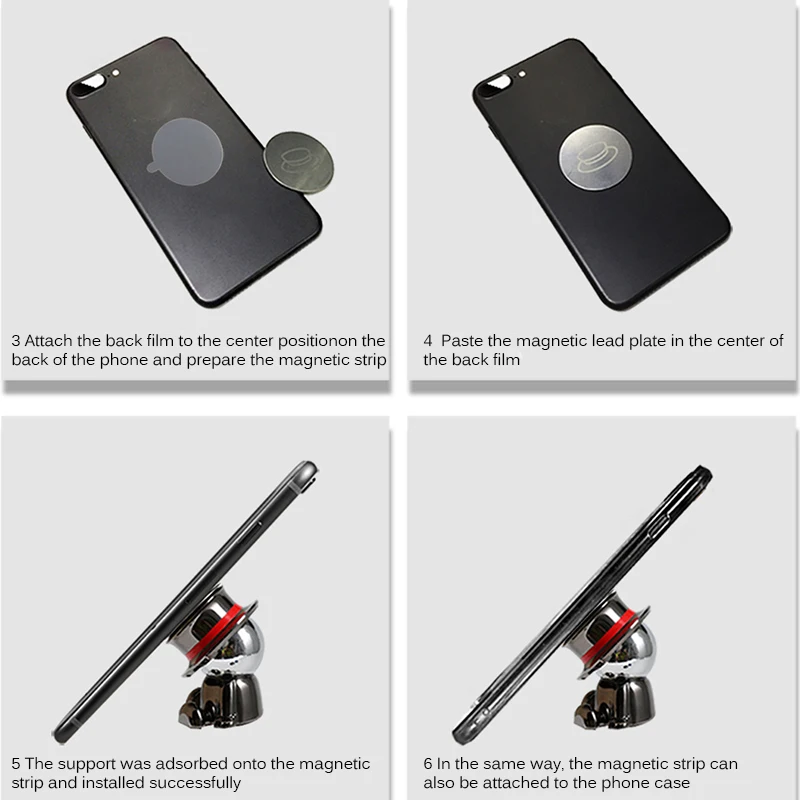 3 Attach the back film to the center positionon the back of the phone and prepare the magnetic strip

4  Paste the magnetic lead plate in the center of the back film

5 The support was adsorbed onto the magnetic strip and installed successfully

6 In the same way, the magnetic strip can also be attached to the phone case