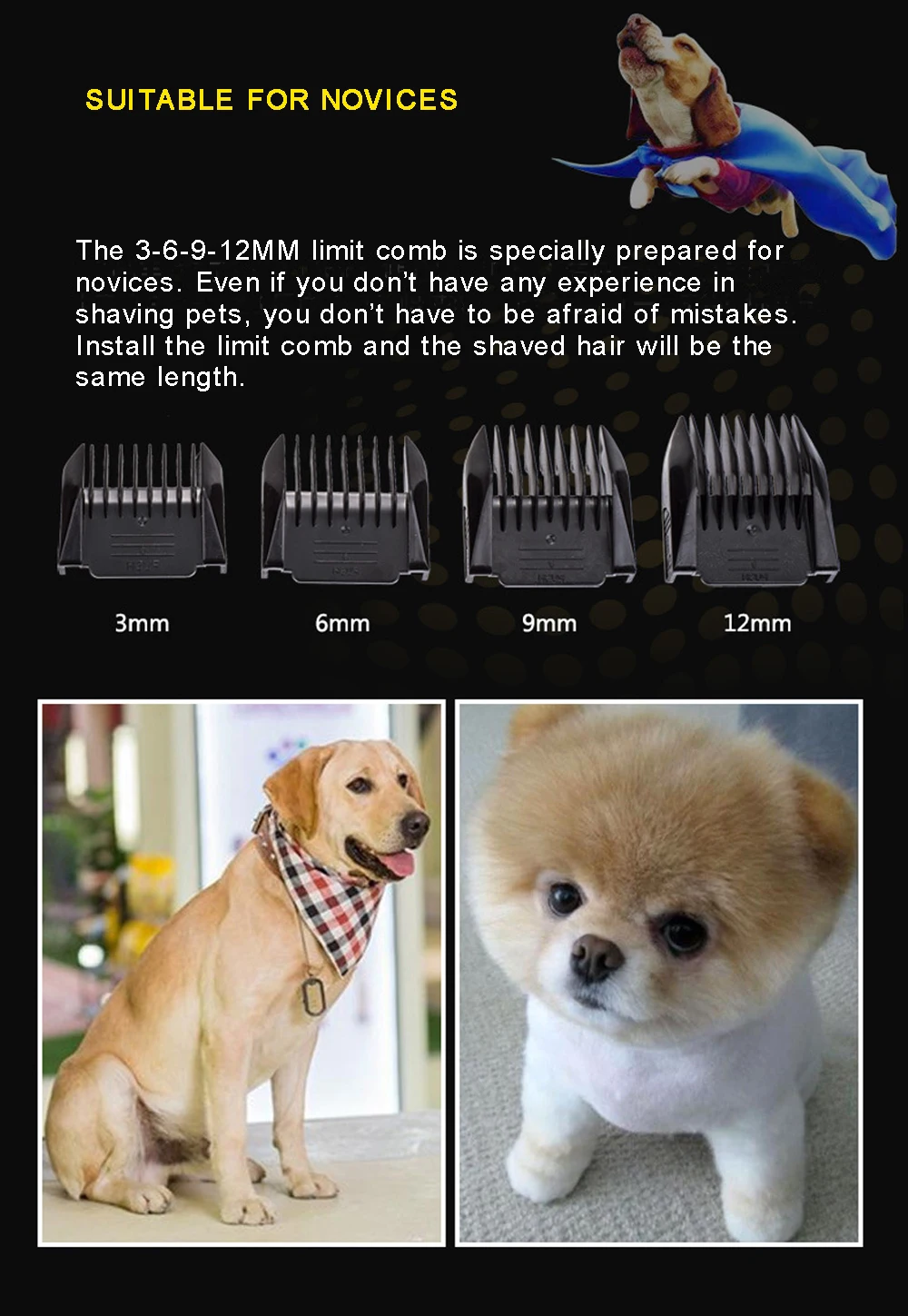 SUITABLE FOR NOVICES

The 3-6-9-12MM limit comb is specially prepared for novices. Even if you don't have any experience in shaving pets, you don't have to be afraid of mistakes. Install the limit comb and the shaved hair will be the same length.

3mm

6mm

9mm

12mm