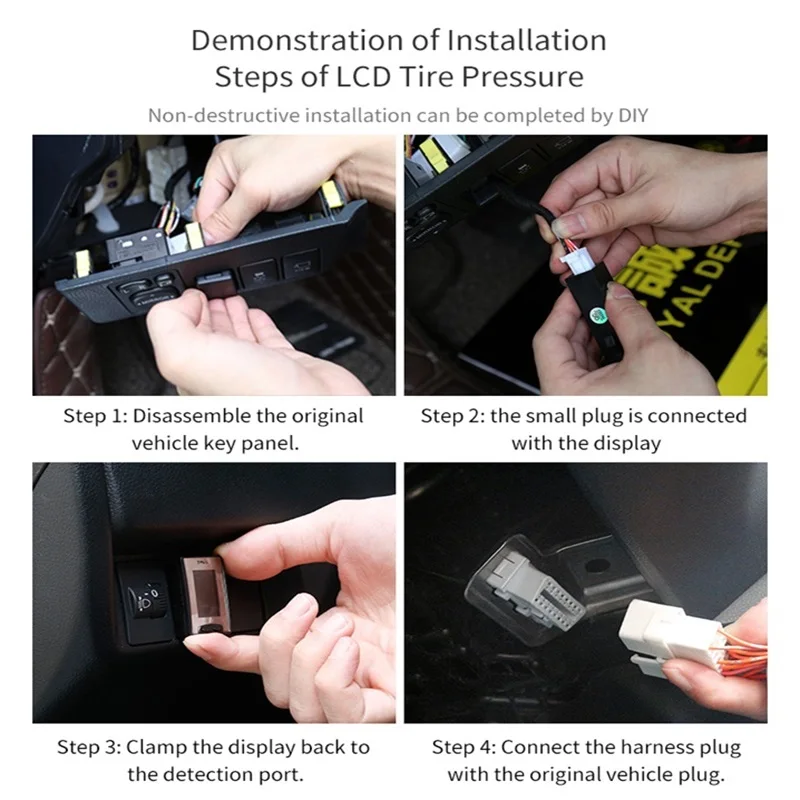 Demonstration of Installation Steps of LCD Tire Pressure

Non-destructive installation can be completed by DIY

YALDE

Step 1: Disassemble the original vehicle key panel.

Step 2: the small plug is connected with the display

Step 3: Clamp the display back to the detection port.

Step 4: Connect the harness plug with the original vehicle plug.