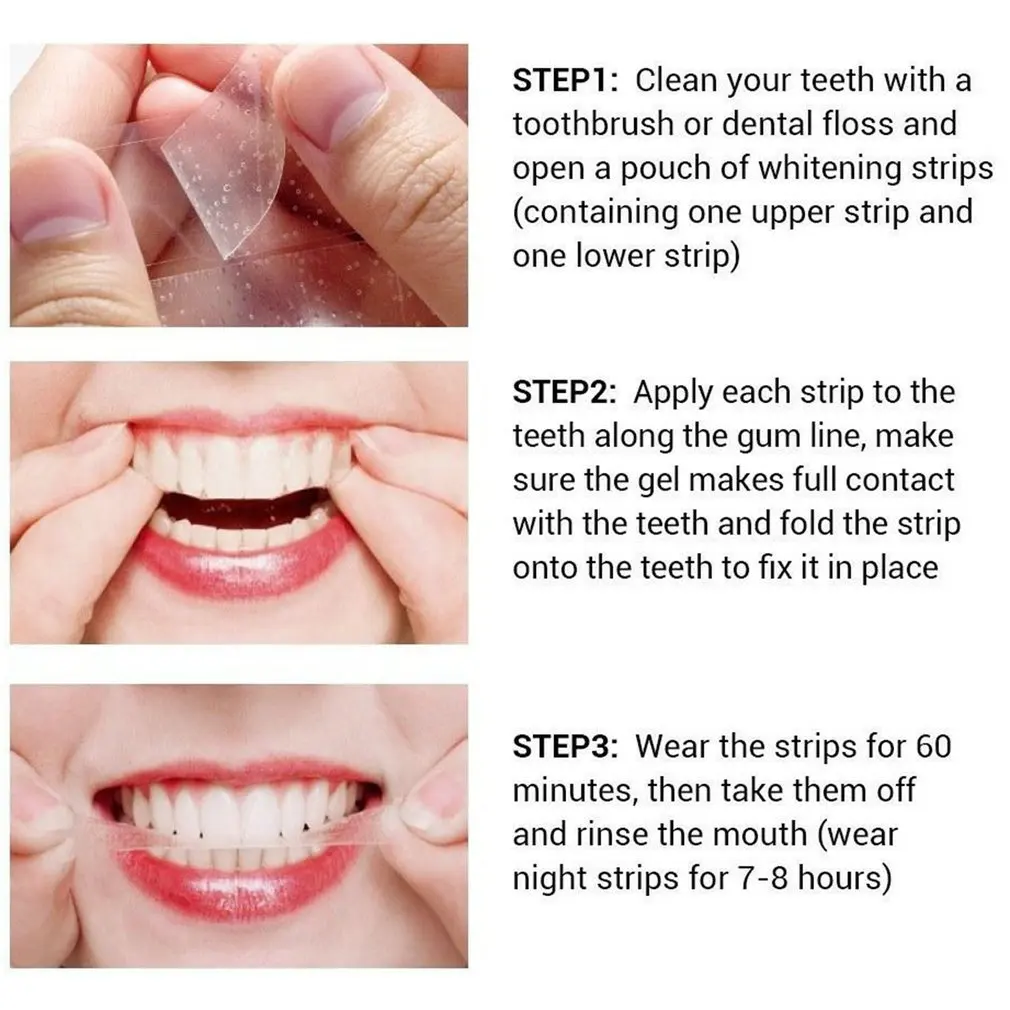 STEP1: Clean your teeth with a toothbrush or dental floss and open a pouch of whitening strips (containing one upper strip and one lower strip)

STEP2: Apply each strip to the teeth along the gum line, make sure the gel makes full contact with the teeth and fold the strip onto the teeth to fix it in place

STEP3: Wear the strips for 60 minutes, then take them off and rinse the mouth (wear night strips for 7-8 hours)