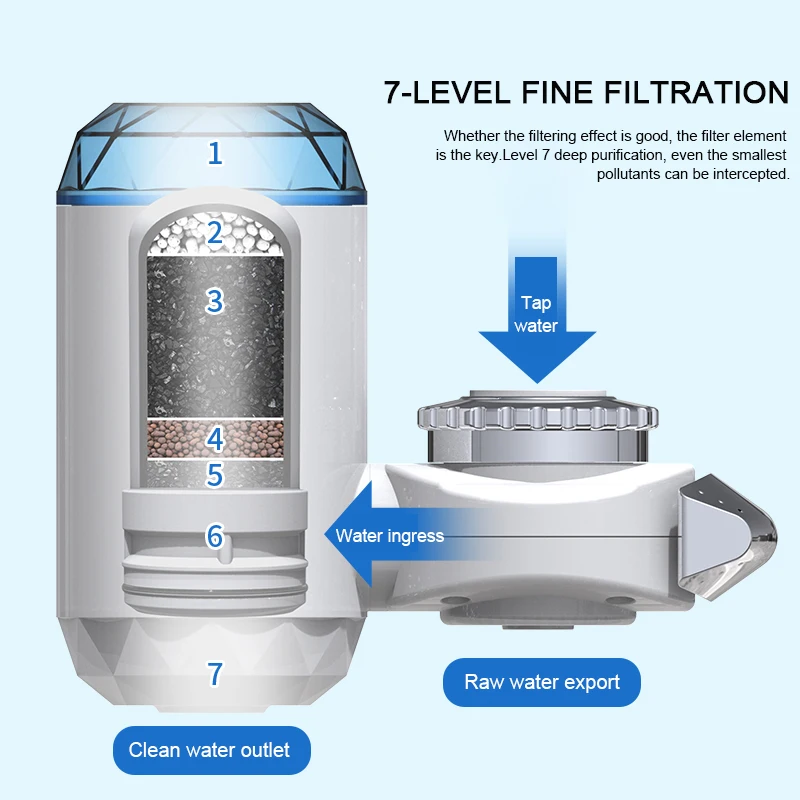 7-LEVEL FINE FILTRATION

Whether the filtering effect is good, the filter element is the key.Level 7 deep purification, even the smallest pollutants can be intercepted.

1

2

3

4

5

6

7

Tap water

Water ingress

Raw water export

Clean water outlet