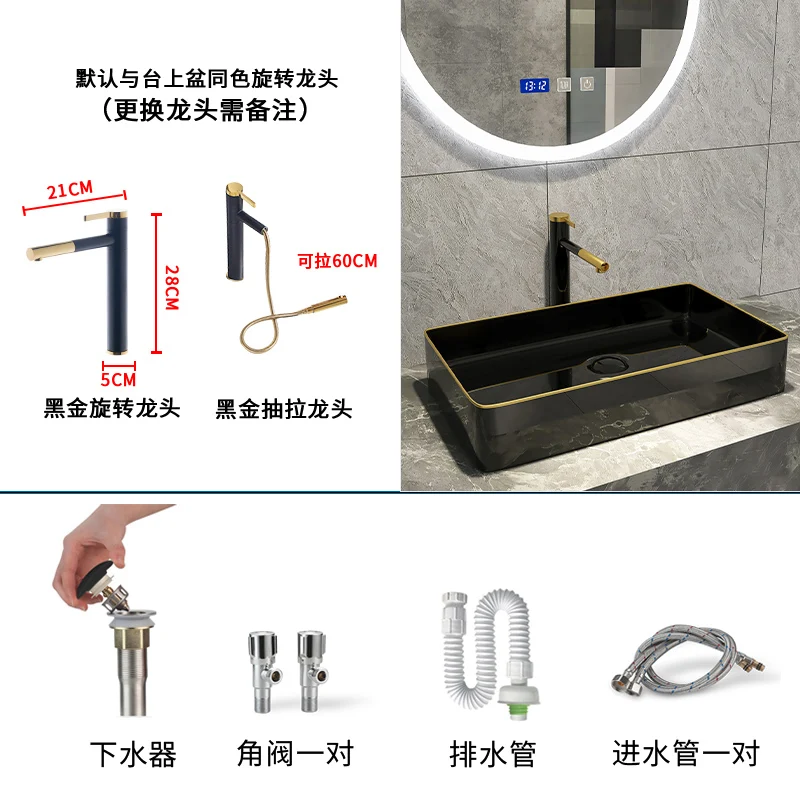 默认与台上盆同色旋转龙头
（更换龙头需备注）

21CM

28CM

5CM

黑金旋转龙头

可拉60CM

黑金抽拉龙头

13:12

下水器

角阀一对

排水管

进水管一对