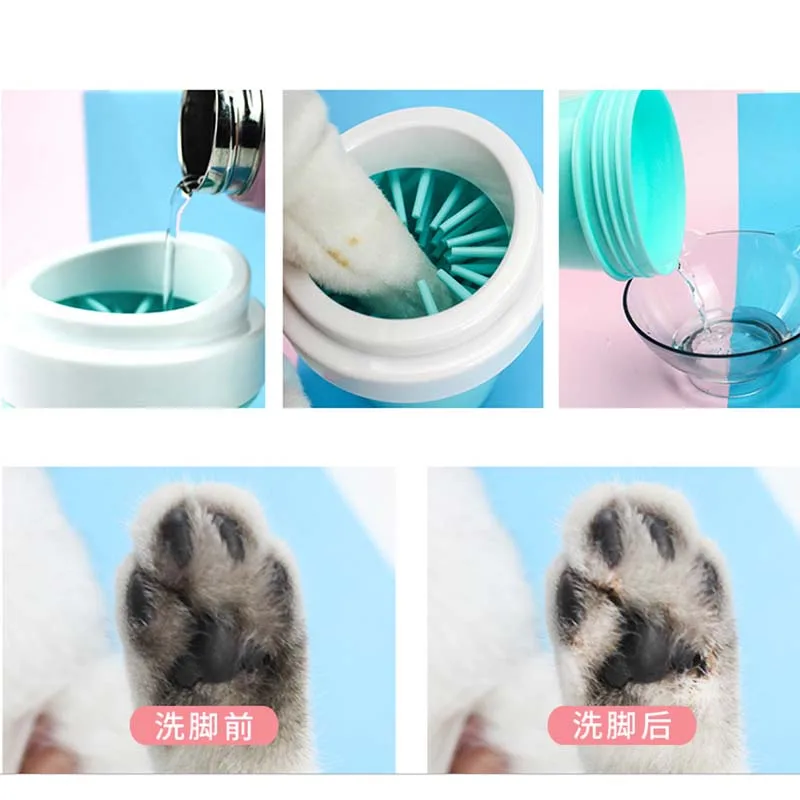 洗脚前

洗脚后