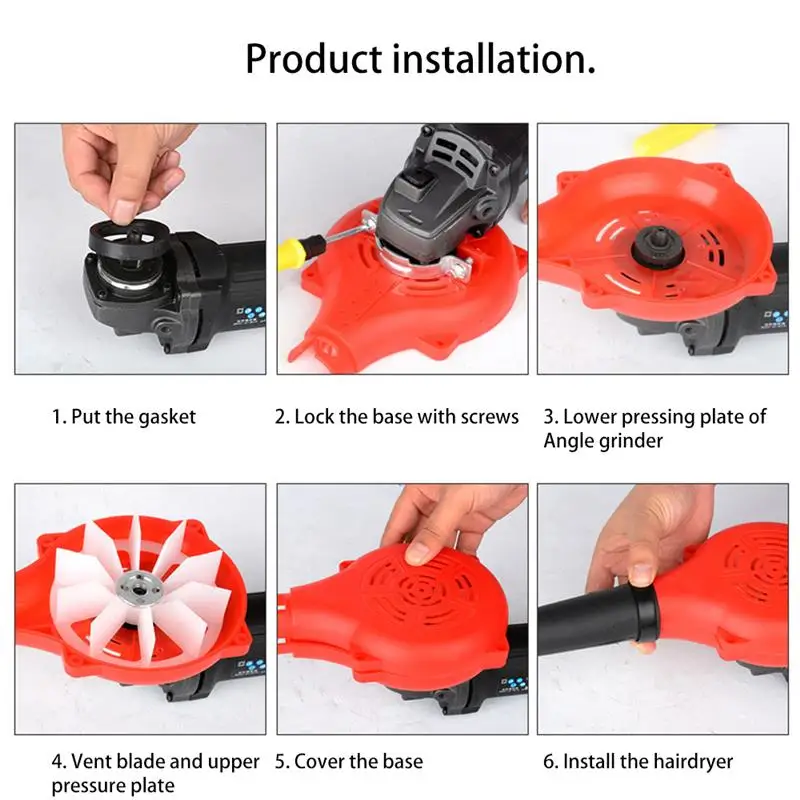 Product installation.

1. Put the gasket

2. Lock the base with screws

3. Lower pressing plate of Angle grinder

4. Vent blade and upper pressure plate

5. Cover the base

6. Install the hairdryer