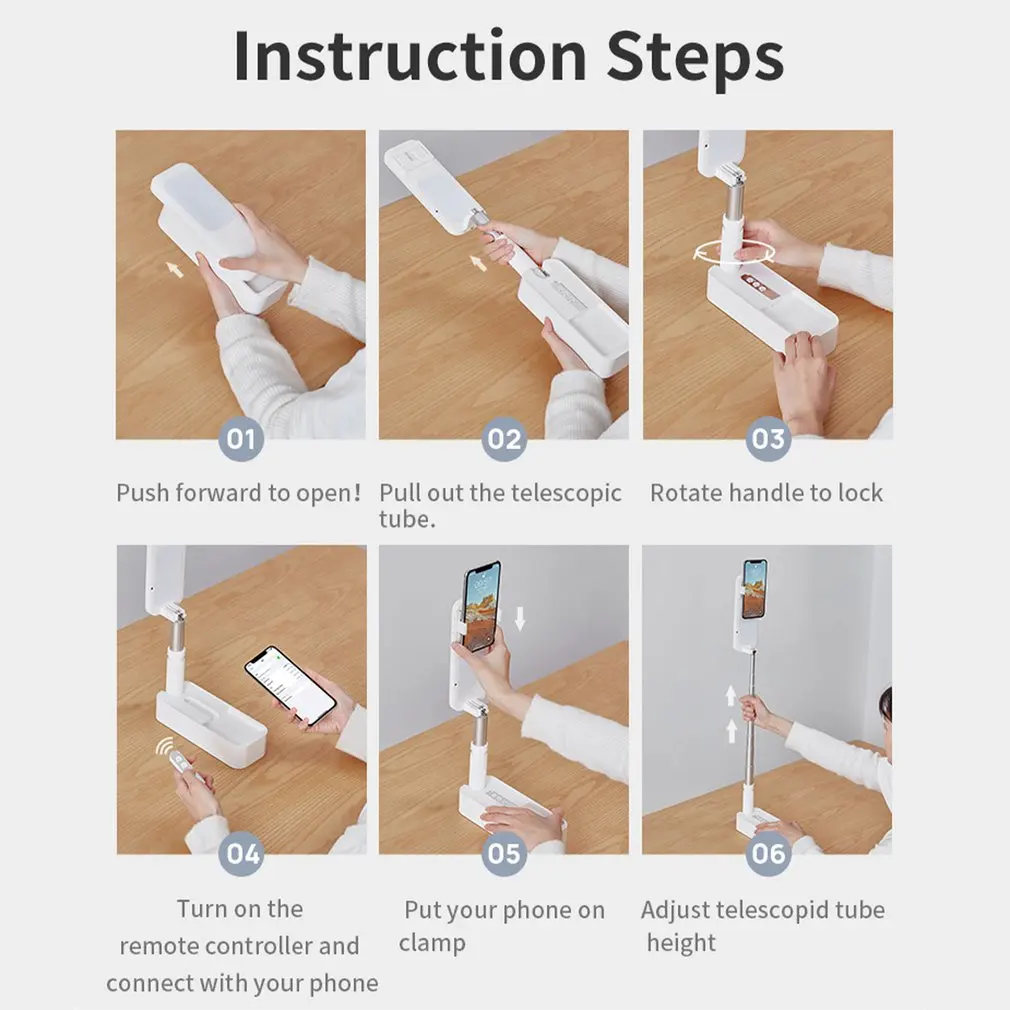 Instruction Steps

01

Push forward to open!

02

Pull out the telescopic tube.

03

Rotate handle to lock

04

Turn on the remote controller and connect with your phone

05

Put your phone on clamp

06

Adjust telescopid tube height