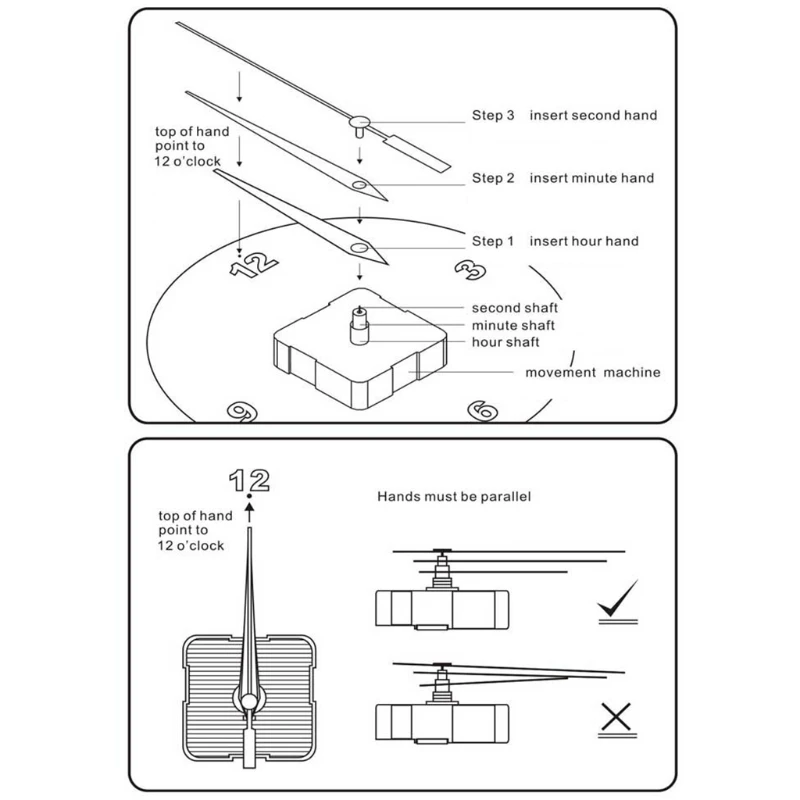 top of hand point to 12 o'clock

Step 3 insert second hand

Step 2 insert minute hand

Step 1 insert hour hand

12

3

second shaft

minute shaft

hour shaft

movement machine

9

6

12

top of hand point to 12 o'clock

Hands must be parallel