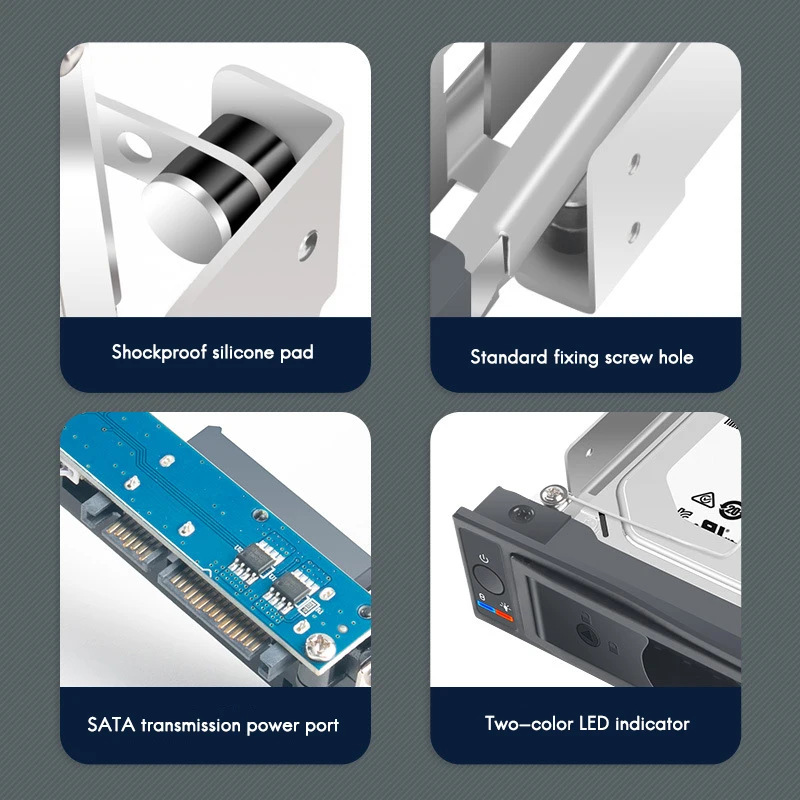 Shockproof silicone pad

Standard fixing screw hole

SATA transmission power port

Two-color LED indicator