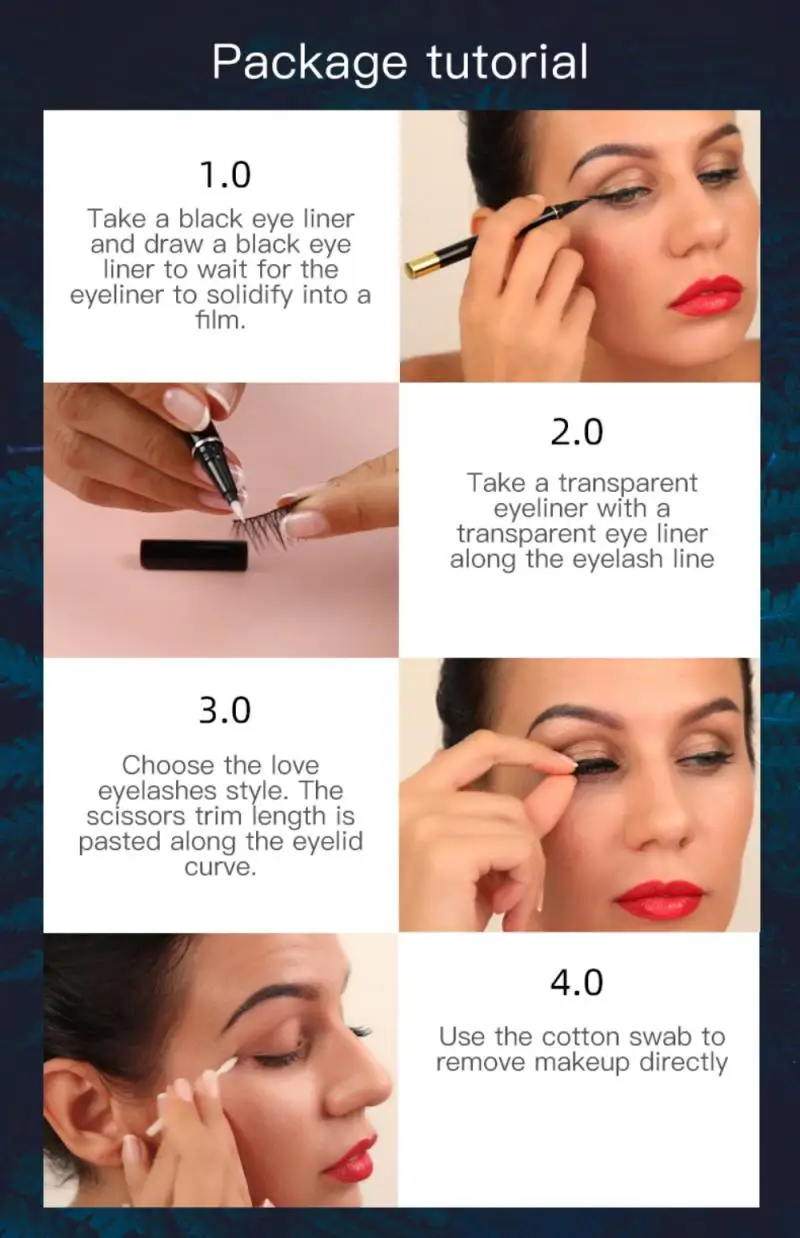 Package tutorial

1.0

Take a black eye liner and draw a black eye liner to wait for the eyeliner to solidify into a film.

2.0

Take a transparent eyeliner with a transparent eye liner along the eyelash line

3.0

Choose the love eyelashes style. The scissors trim length is pasted along the eyelid curve.

4.0

Use the cotton swab to remove makeup directly