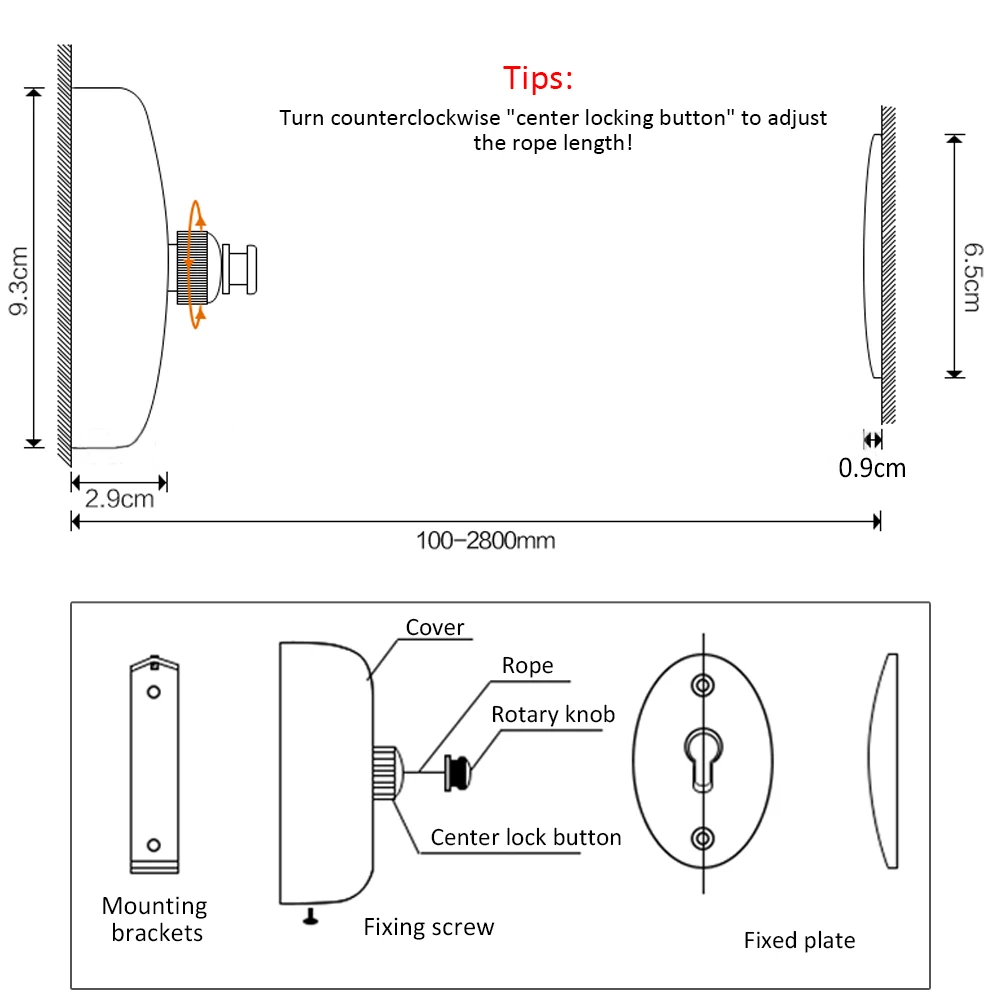 Tips:
Turn counterclockwise "center locking button" to adjust the rope length!

9.3cm

6.5cm

0.9cm

2.9cm

100–2800mm

Cover

Rope

Rotary knob

Center lock button

Mounting brackets

Fixing screw

Fixed plate