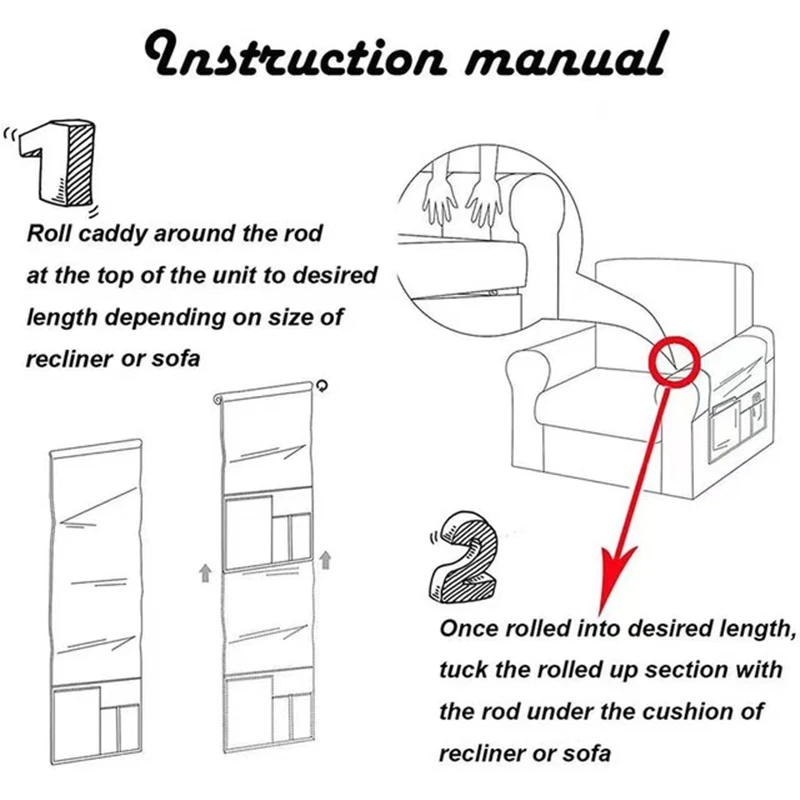 Instruction manual

1

Roll caddy around the rod at the top of the unit to desired length depending on size of recliner or sofa

2

Once rolled into desired length, tuck the rolled up section with the rod under the cushion of recliner or sofa