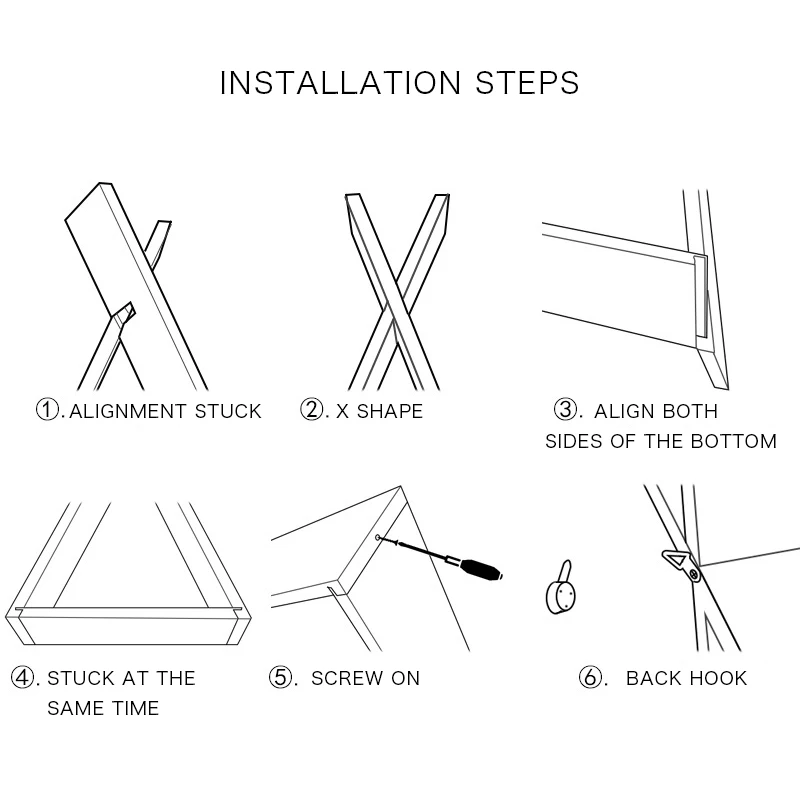 INSTALLATION STEPS

①. ALIGNMENT STUCK

②. X SHAPE

③. ALIGN BOTH SIDES OF THE BOTTOM

④. STUCK AT THE SAME TIME

⑤. SCREW ON

⑥. BACK HOOK