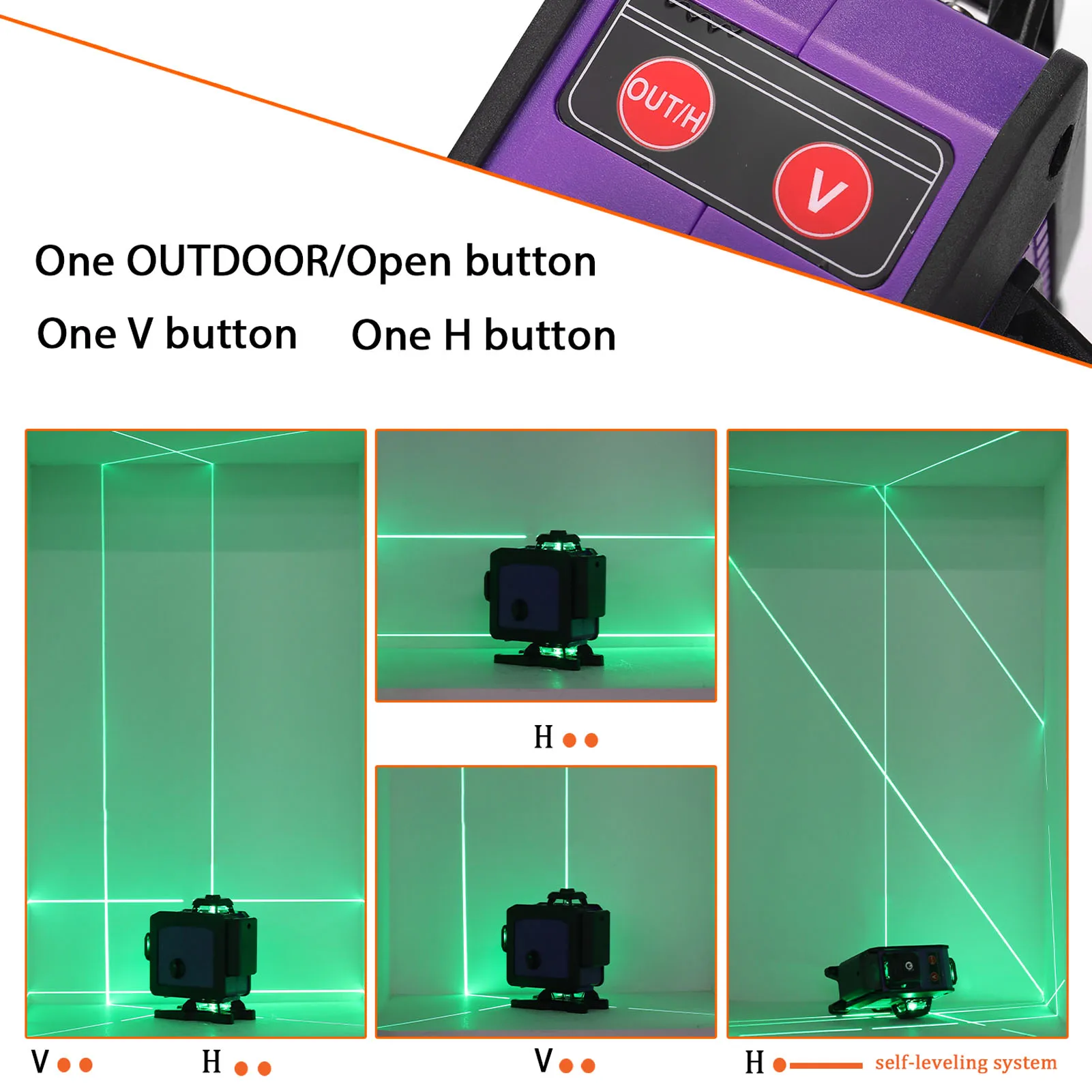 OUT/H

V

One OUTDOOR/Open button

One V button One H button

H

V H

V

H self-leveling system