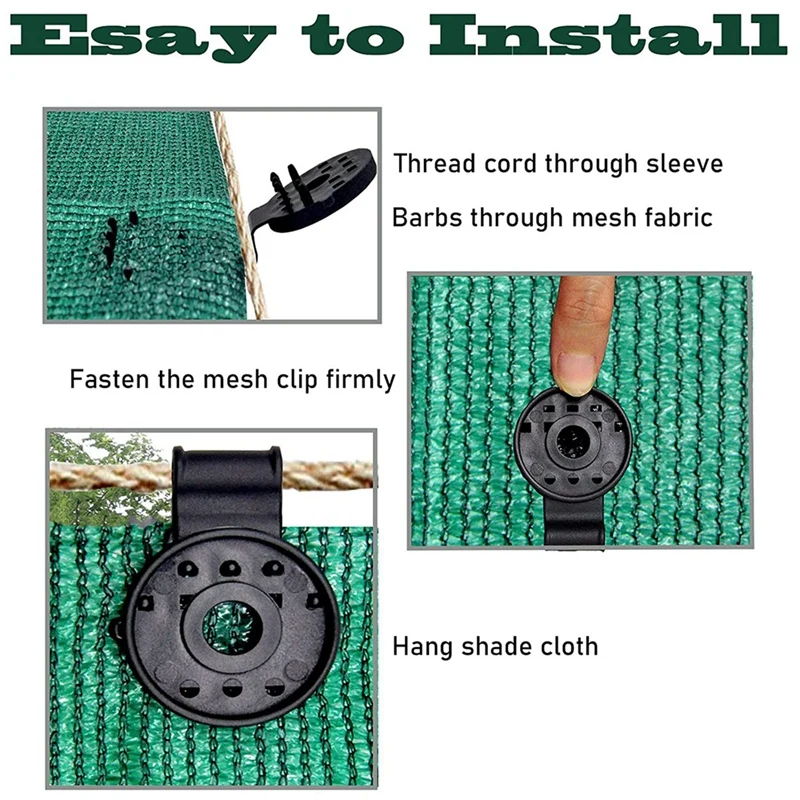 Esay to Install

Thread cord through sleeve

Barbs through mesh fabric

Fasten the mesh clip firmly

Hang shade cloth