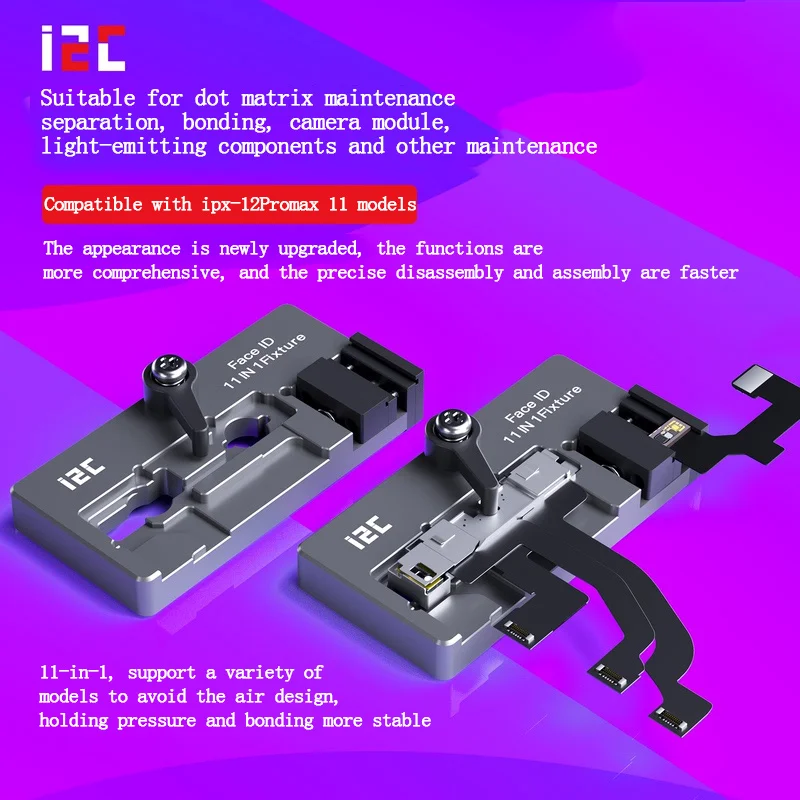 i2C

Suitable for dot matrix maintenance separation, bonding, camera module, light-emitting components and other maintenance

Compatible with ipx-12Promax 11 models

The appearance is newly upgraded, the functions are more comprehensive, and the precise disassembly and assembly are faster

Face ID
11 IN 1 Fixture

i2C

Face ID
11 IN 1 Fixture

i2C

11-in-1, support a variety of models to avoid the air design, holding pressure and bonding more stable