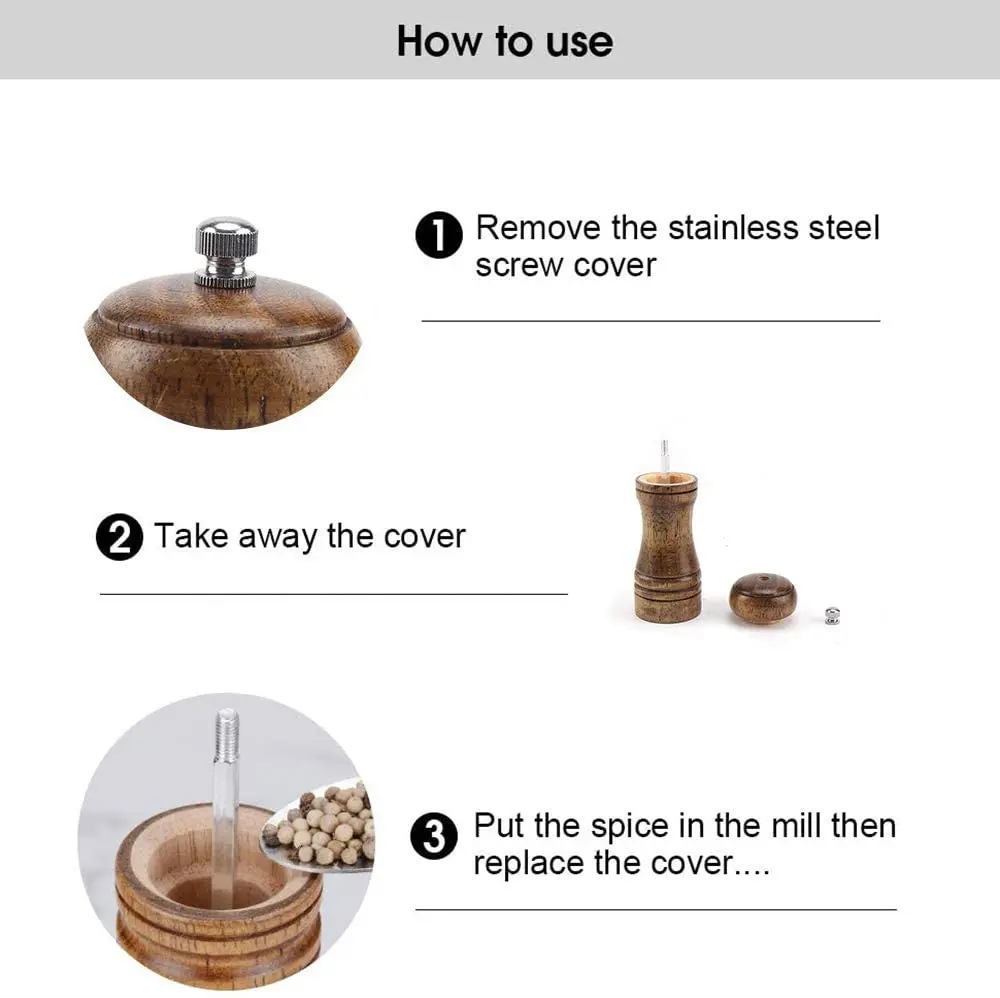 How to use

1 Remove the stainless steel screw cover

2 Take away the cover

3 Put the spice in the mill then replace the cover....