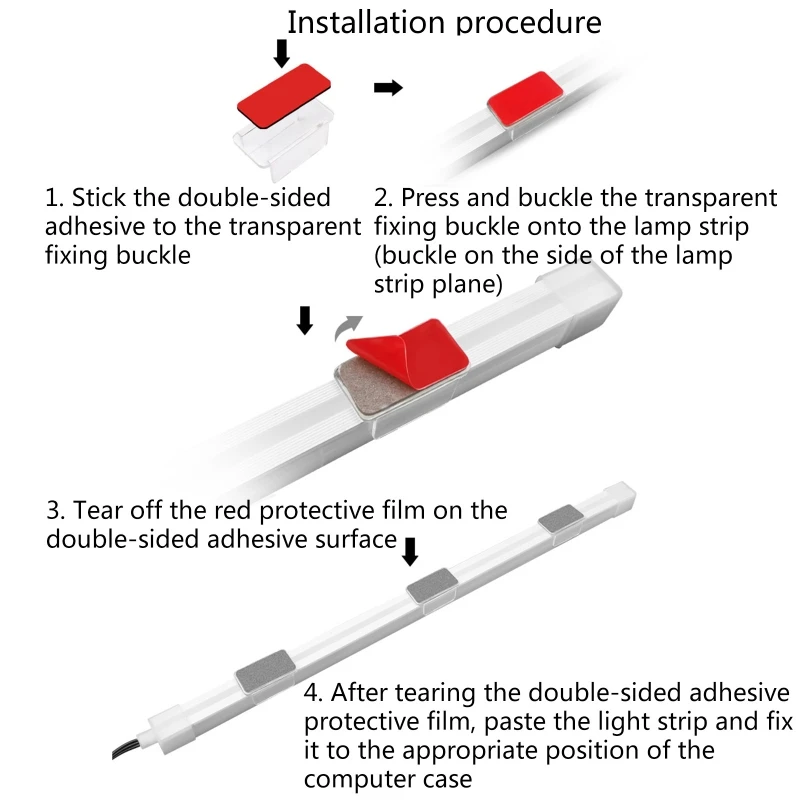 Installation procedure

1. Stick the double-sided adhesive to the transparent fixing buckle

2. Press and buckle the transparent fixing buckle onto the lamp strip (buckle on the side of the lamp strip plane)

3. Tear off the red protective film on the double-sided adhesive surface

4. After tearing the double-sided adhesive protective film, paste the light strip and fix it to the appropriate position of the computer case