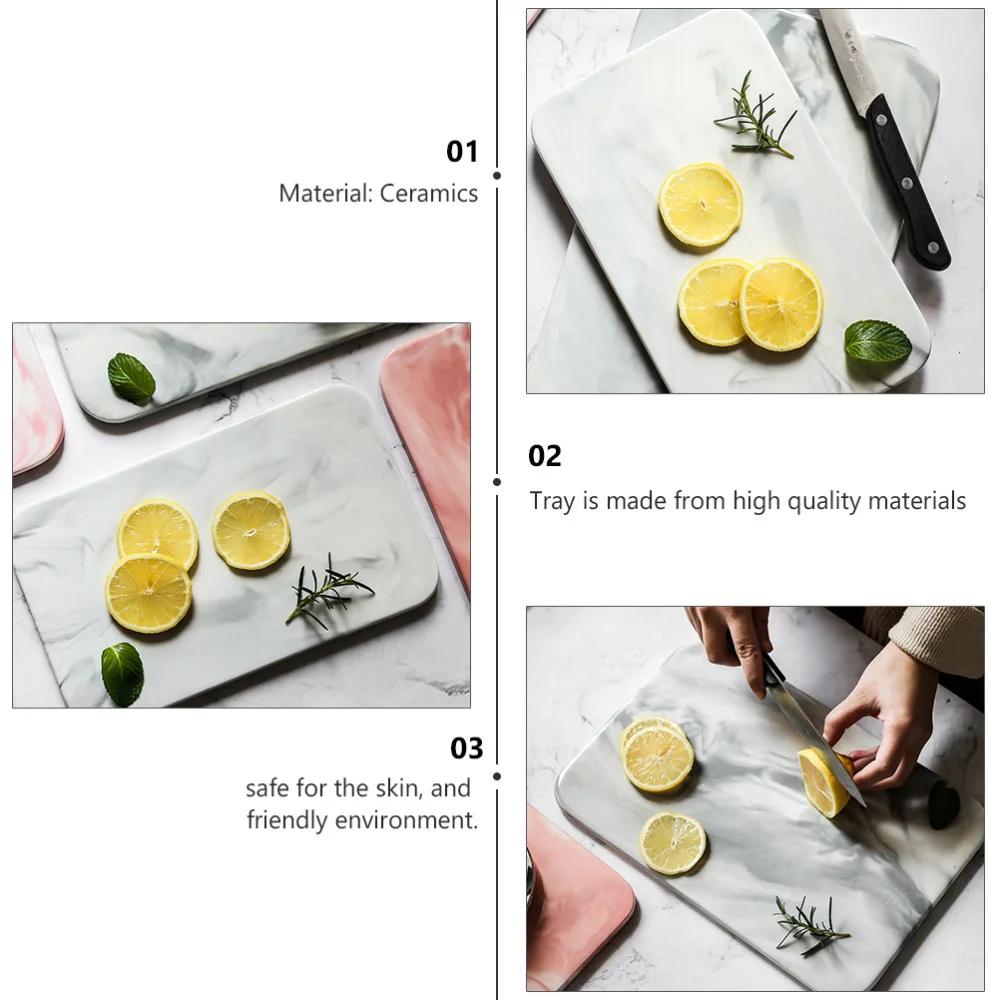 01
Material: Ceramics

02
Tray is made from high quality materials

03
safe for the skin, and friendly environment.