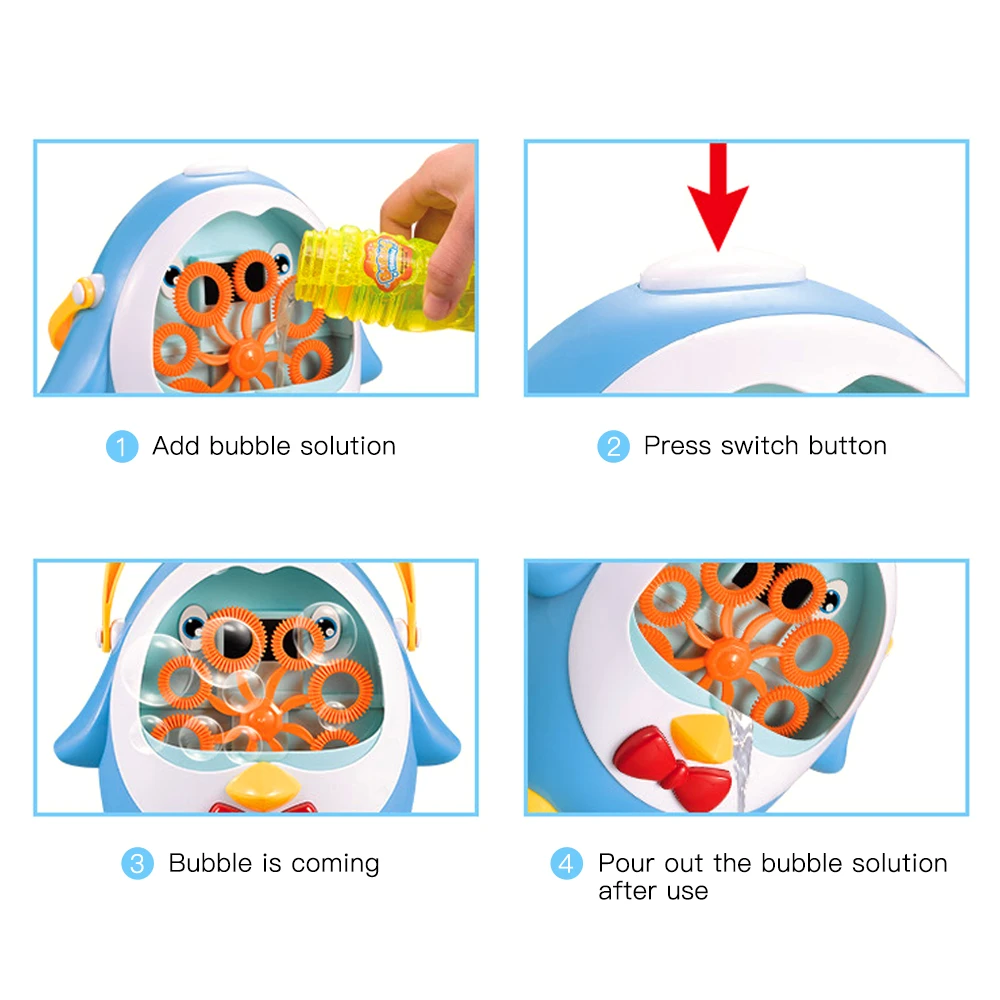 1 Add bubble solution

2 Press switch button

3 Bubble is coming

4 Pour out the bubble solution after use