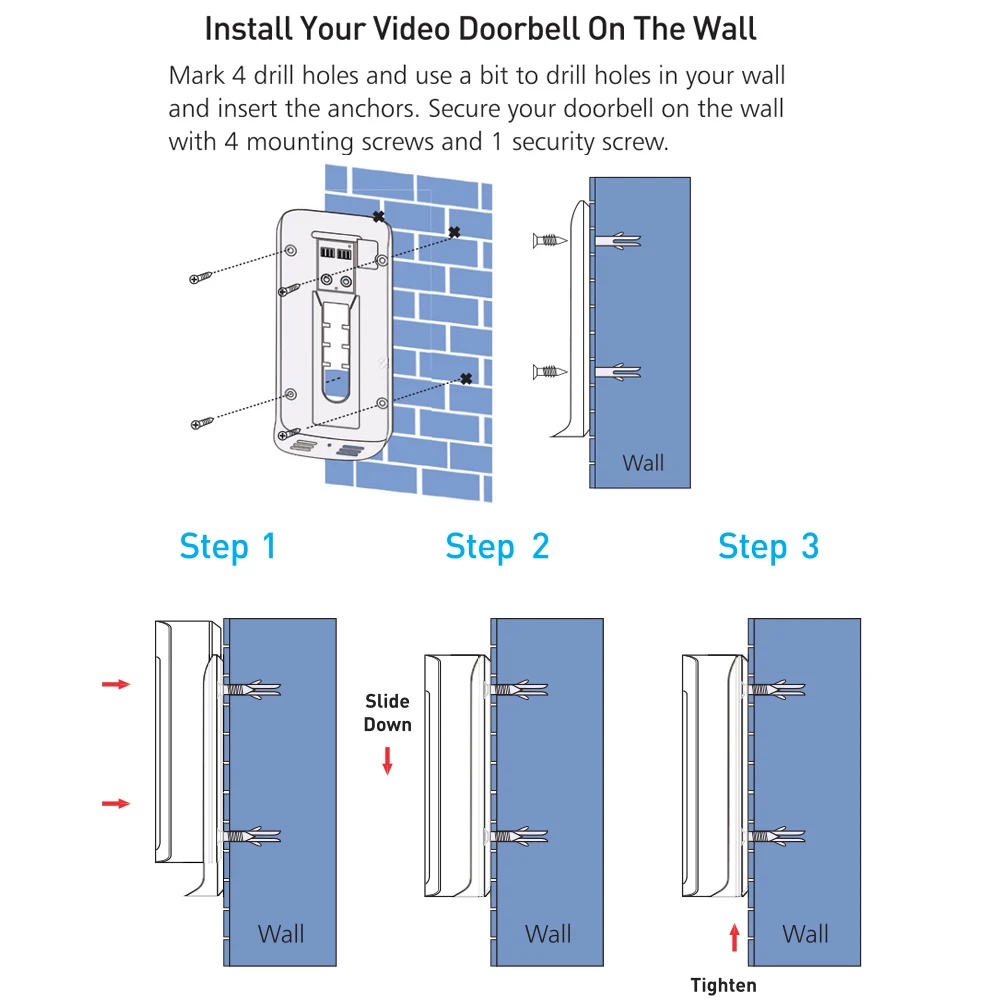 Install Your Video Doorbell On The Wall

Mark 4 drill holes and use a bit to drill holes in your wall and insert the anchors. Secure your doorbell on the wall with 4 mounting screws and 1 security screw.

Wall

Step 1

Step 2

Step 3

Wall

Slide Down

Wall

Wall

Tighten