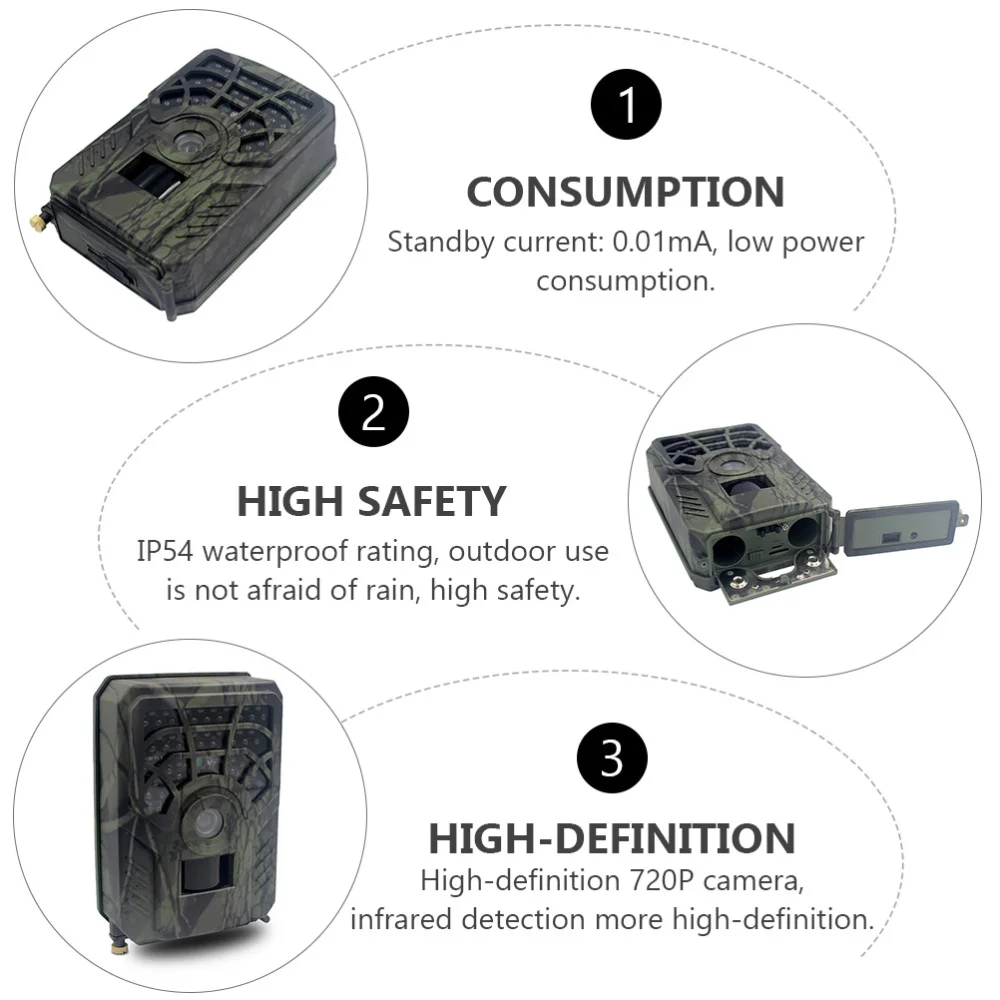 1

CONSUMPTION

Standby current: 0.01mA, low power consumption.

2

HIGH SAFETY

IP54 waterproof rating, outdoor use is not afraid of rain, high safety.

3

HIGH-DEFINITION

High-definition 720P camera, infrared detection more high-definition.