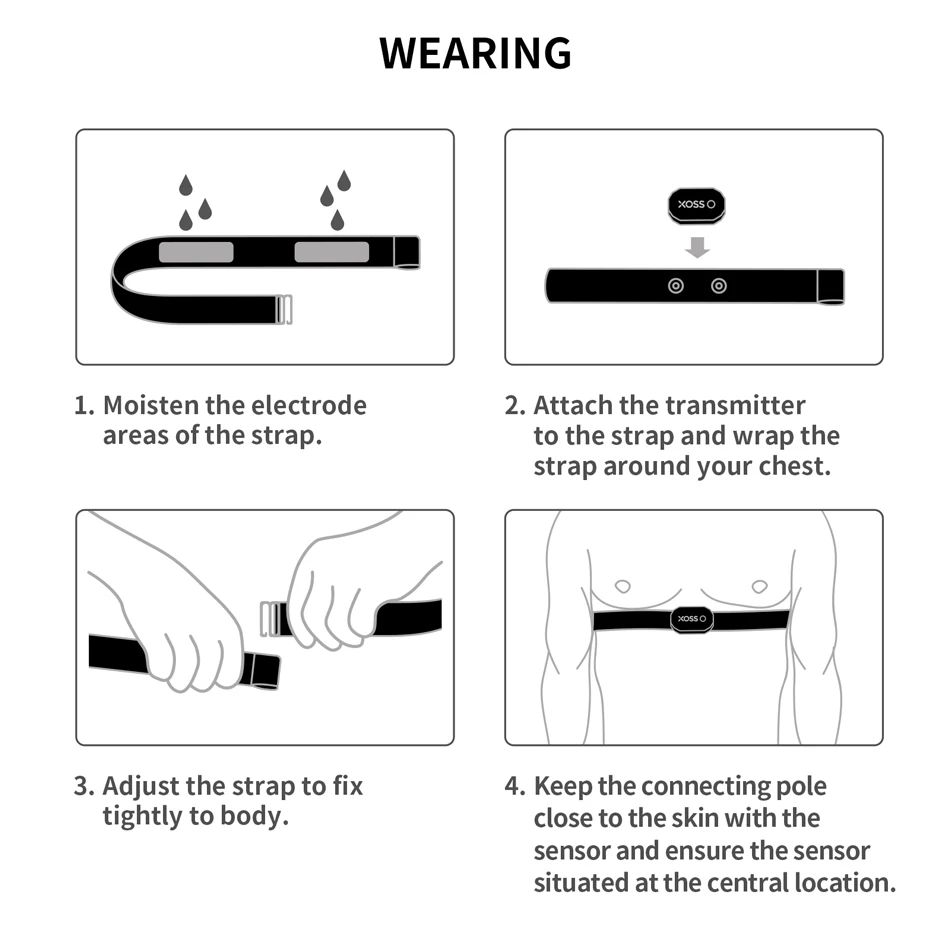 WEARING

XOSS

1. Moisten the electrode areas of the strap.

2. Attach the transmitter to the strap and wrap the strap around your chest.

XOSS

3. Adjust the strap to fix tightly to body.

4. Keep the connecting pole close to the skin with the sensor and ensure the sensor situated at the central location.