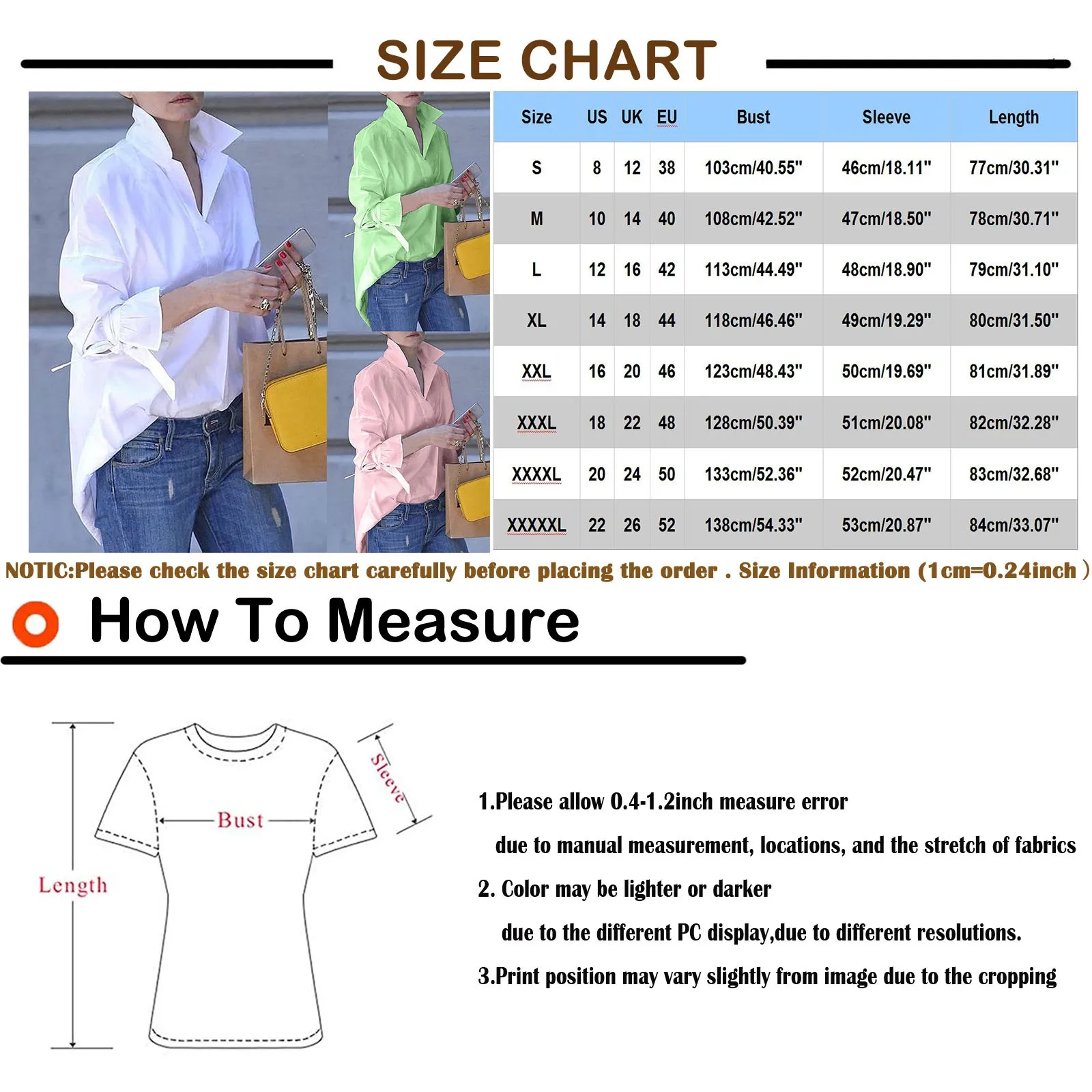 SIZE CHART

| Size | US | UK | EU | Bust | Sleeve | Length |
|---|---|---|---|---|---|---|
| S | 8 | 12 | 38 | 103cm/40.55" | 46cm/18.11" | 77cm/30.31" |
| M | 10 | 14 | 40 | 108cm/42.52" | 47cm/18.50" | 78cm/30.71" |
| L | 12 | 16 | 42 | 113cm/44.49" | 48cm/18.90" | 79cm/31.10" |
| XL | 14 | 18 | 44 | 118cm/46.46" | 49cm/19.29" | 80cm/31.50" |
| XXL | 16 | 20 | 46 | 123cm/48.43" | 50cm/19.69" | 81cm/31.89" |
| XXXL | 18 | 22 | 48 | 128cm/50.39" | 51cm/20.08" | 82cm/32.28" |
| XXXXL | 20 | 24 | 50 | 133cm/52.36" | 52cm/20.47" | 83cm/32.68" |
| XXXXXL | 22 | 26 | 52 | 138cm/54.33" | 53cm/20.87" | 84cm/33.07" |

NOTIC:Please check the size chart carefully before placing the order . Size Information (1cm=0.24inch )

How To Measure

Sleeve
Bust
Length

1.Please allow 0.4-1.2inch measure error due to manual measurement, locations, and the stretch of fabrics

2. Color may be lighter or darker due to the different PC display,due to different resolutions.

3.Print position may vary slightly from image due to the cropping