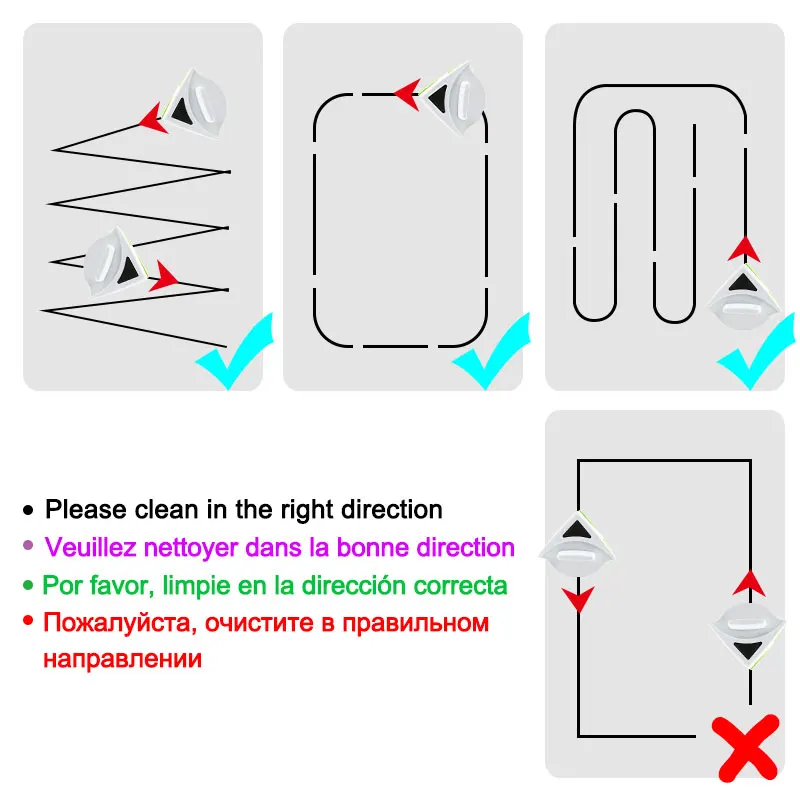 • Please clean in the right direction
• Veuillez nettoyer dans la bonne direction
• Por favor, limpie en la dirección correcta
• Пожалуйста, очистите в правильном направлении