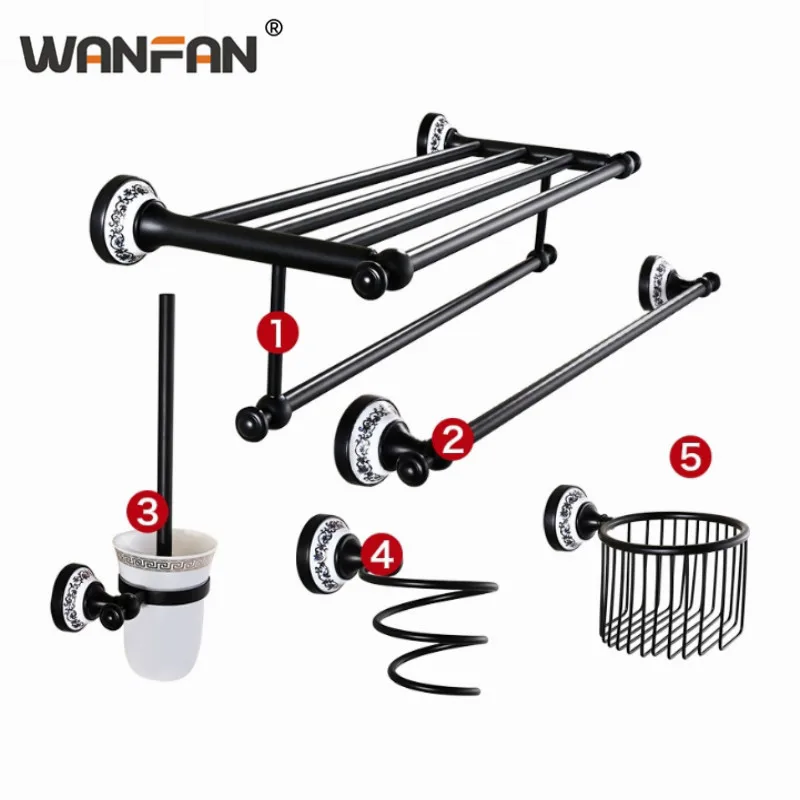 WANFAN®

1

2

3

4

5