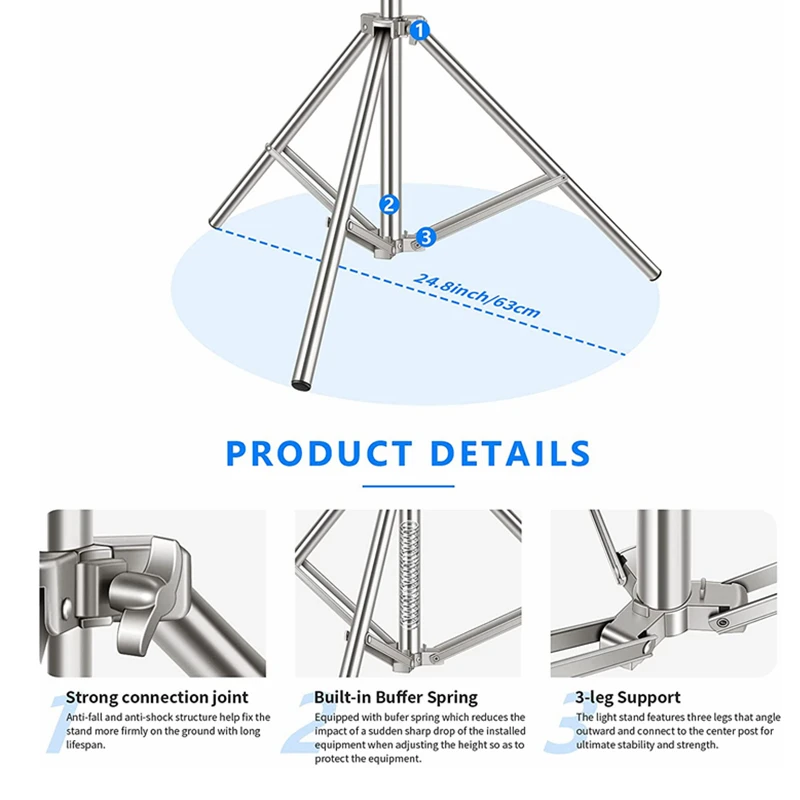 1
2
3
24.8inch/63cm

PRODUCT DETAILS

1 Strong connection joint
Anti-fall and anti-shock structure help fix the stand more firmly on the ground with long lifespan.

2 Built-in Buffer Spring
Equipped with bufer spring which reduces the impact of a sudden sharp drop of the installed equipment when adjusting the height so as to protect the equipment.

3 3-leg Support
The light stand features three legs that angle outward and connect to the center post for ultimate stability and strength.