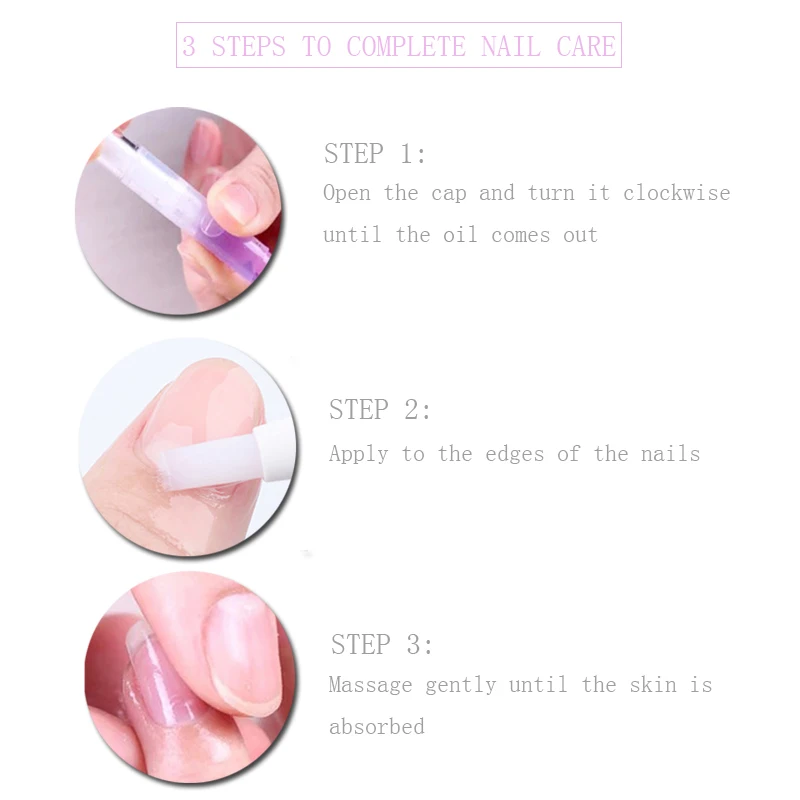 3 STEPS TO COMPLETE NAIL CARE

STEP 1:
Open the cap and turn it clockwise until the oil comes out

STEP 2:
Apply to the edges of the nails

STEP 3:
Massage gently until the skin is absorbed