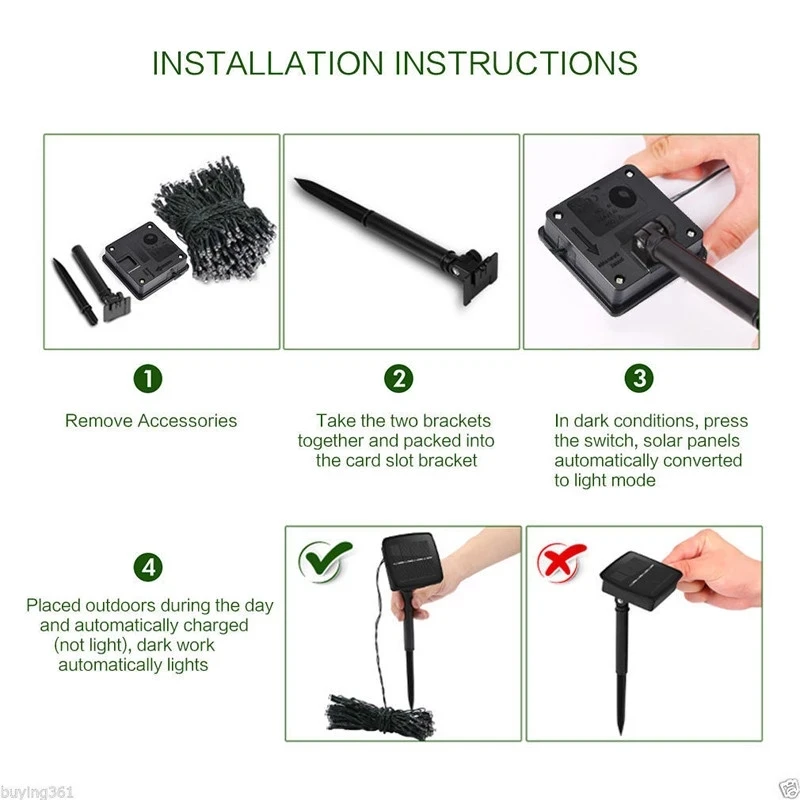 INSTALLATION INSTRUCTIONS

1

Remove Accessories

2

Take the two brackets together and packed into the card slot bracket

3

In dark conditions, press the switch, solar panels automatically converted to light mode

4

Placed outdoors during the day and automatically charged (not light), dark work automatically lights

buying361