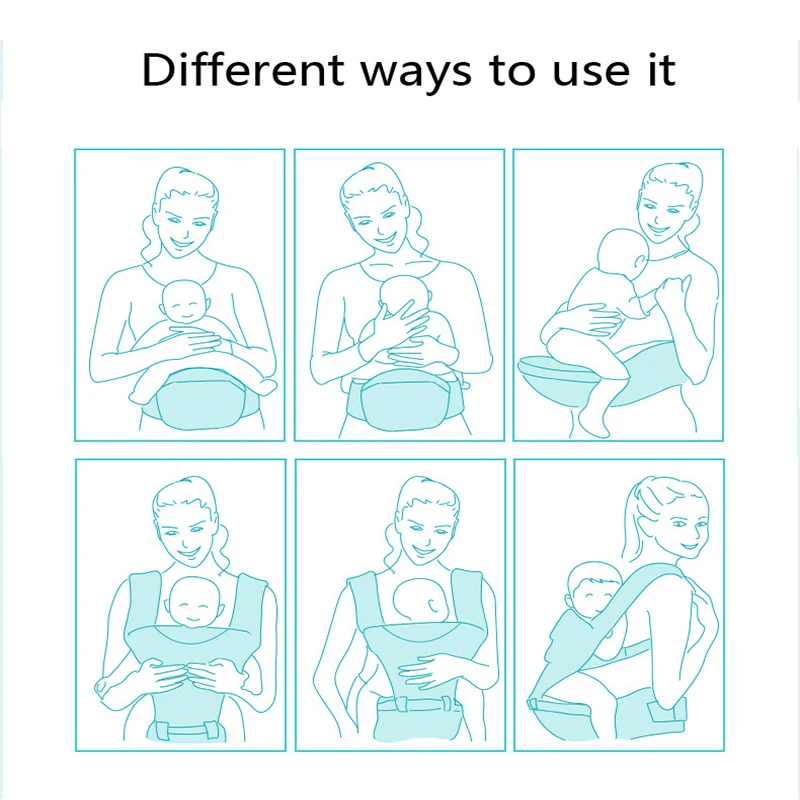 Different ways to use it