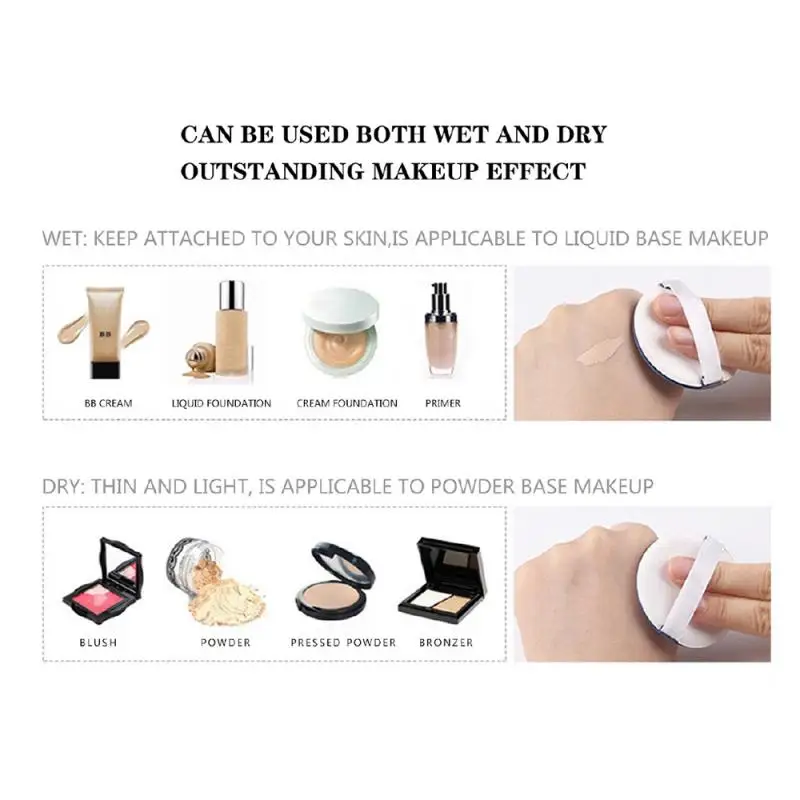 CAN BE USED BOTH WET AND DRY
OUTSTANDING MAKEUP EFFECT

WET: KEEP ATTACHED TO YOUR SKIN,IS APPLICABLE TO LIQUID BASE MAKEUP

BB

BB CREAM LIQUID FOUNDATION CREAM FOUNDATION PRIMER

DRY: THIN AND LIGHT, IS APPLICABLE TO POWDER BASE MAKEUP

BLUSH POWDER PRESSED POWDER BRONZER