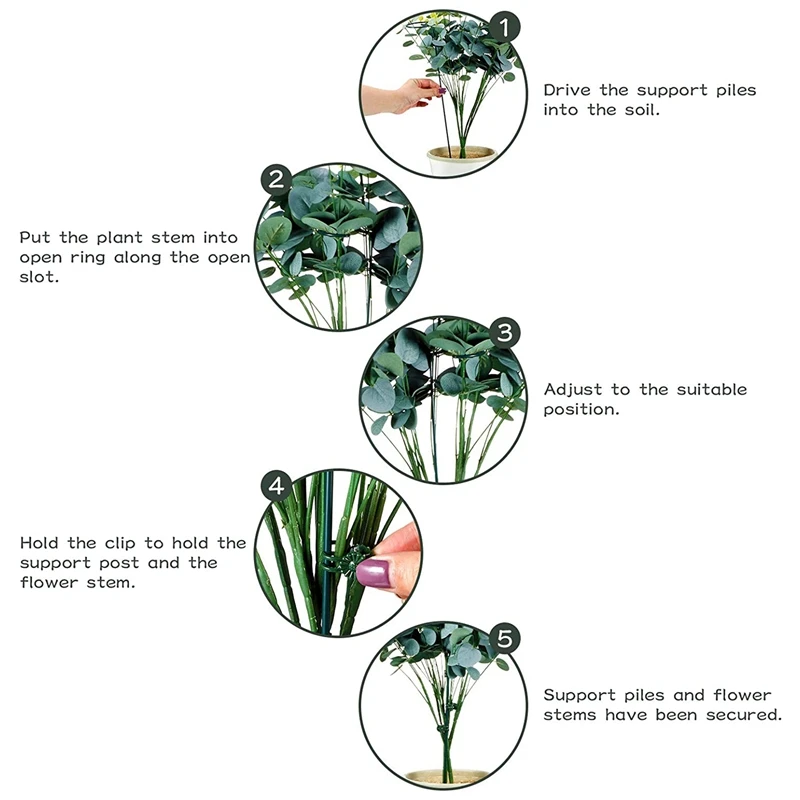 1

Drive the support piles into the soil.

2

Put the plant stem into open ring along the open slot.

3

Adjust to the suitable position.

4

Hold the clip to hold the support post and the flower stem.

5

Support piles and flower stems have been secured.