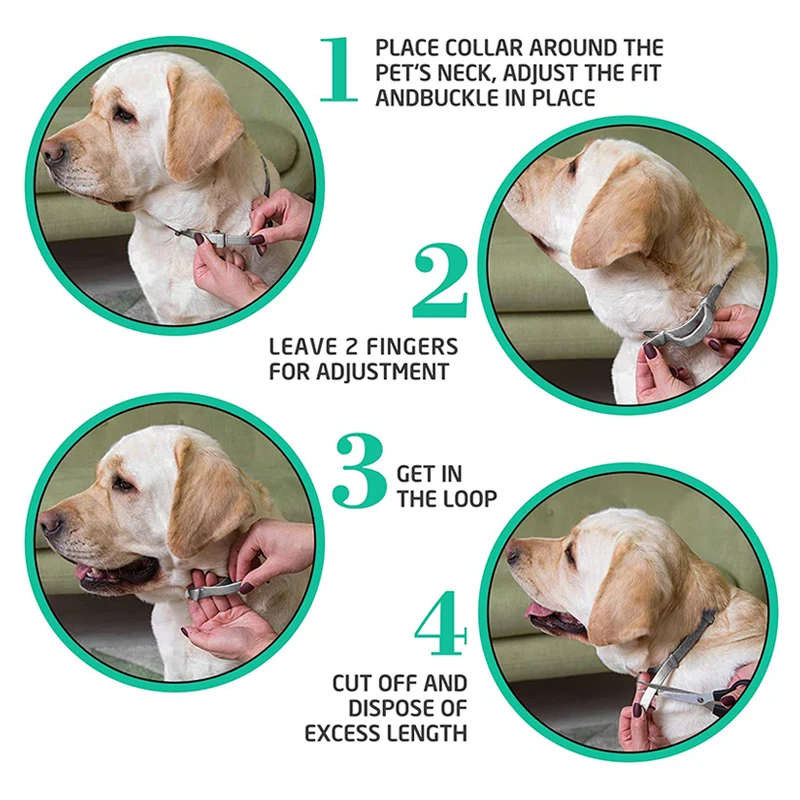 1 PLACE COLLAR AROUND THE PET'S NECK, ADJUST THE FIT ANDBUCKLE IN PLACE

2 LEAVE 2 FINGERS FOR ADJUSTMENT

3 GET IN THE LOOP

4 CUT OFF AND DISPOSE OF EXCESS LENGTH