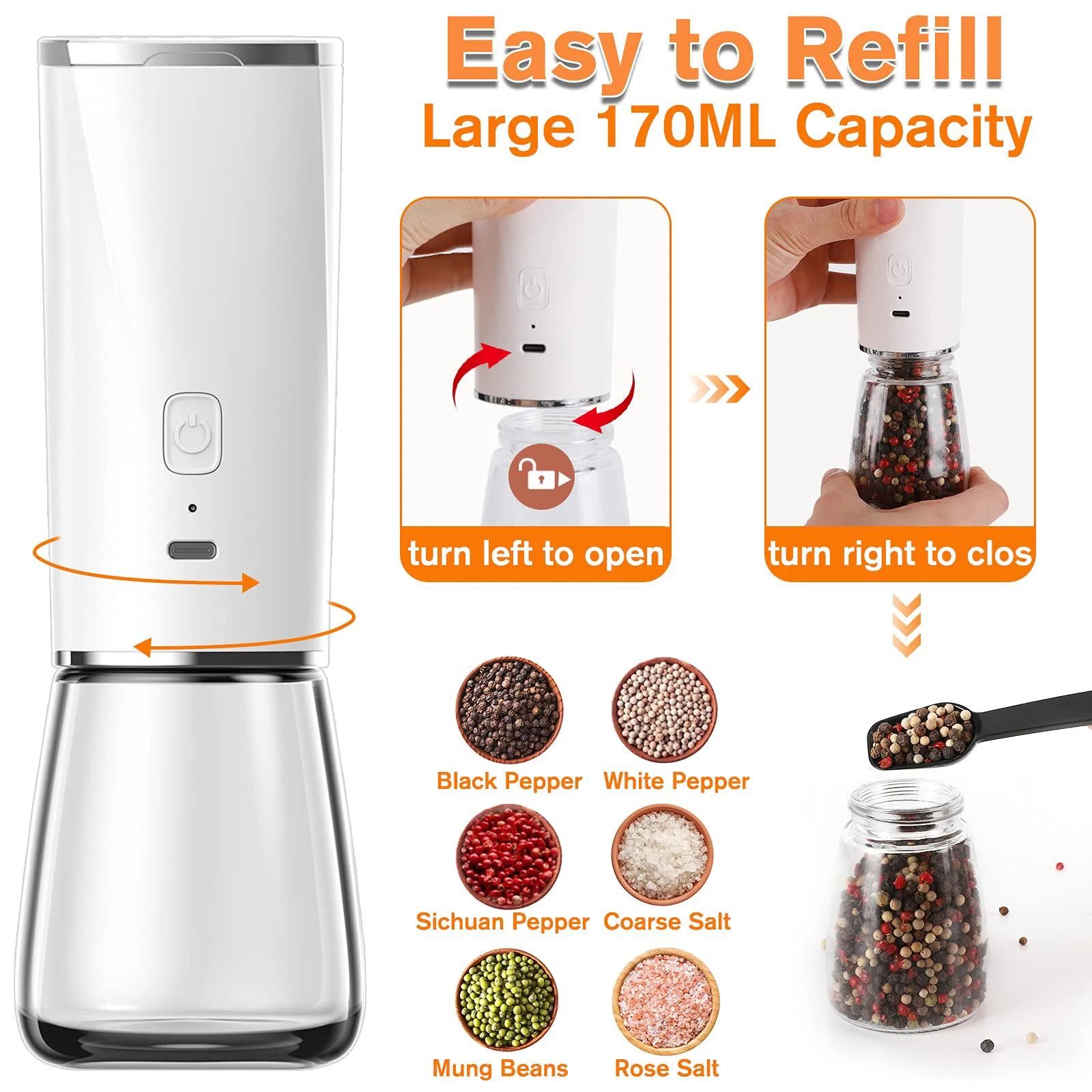 Easy to Refill
Large 170ML Capacity

turn left to open

turn right to clos

Black Pepper
White Pepper
Sichuan Pepper
Coarse Salt
Mung Beans
Rose Salt