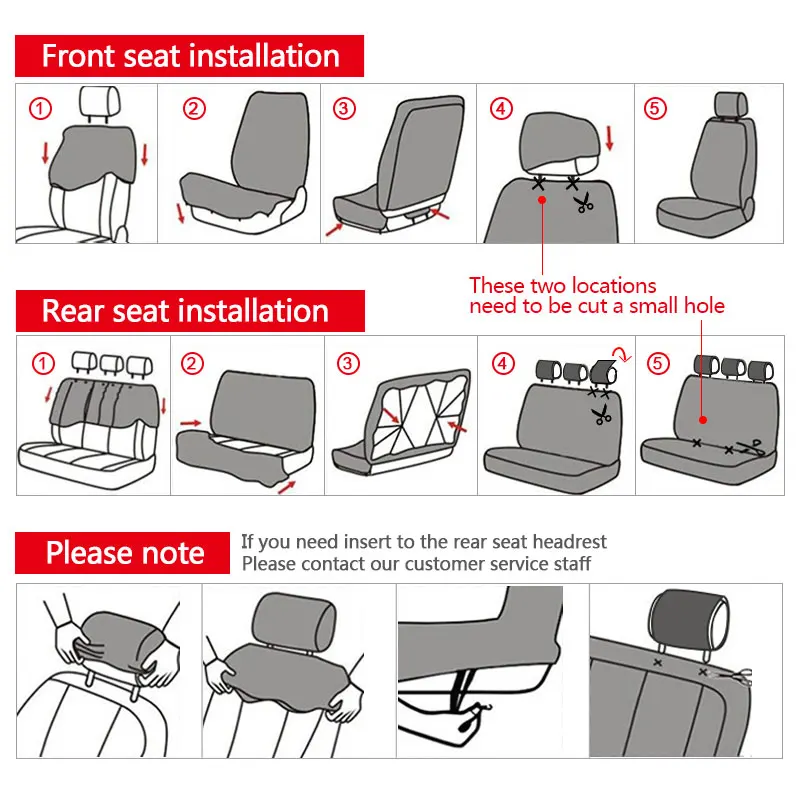 Front seat installation

①
②
③
④
⑤

These two locations need to be cut a small hole

Rear seat installation

①
②
③
④
⑤

Please note

If you need insert to the rear seat headrest
Please contact our customer service staff