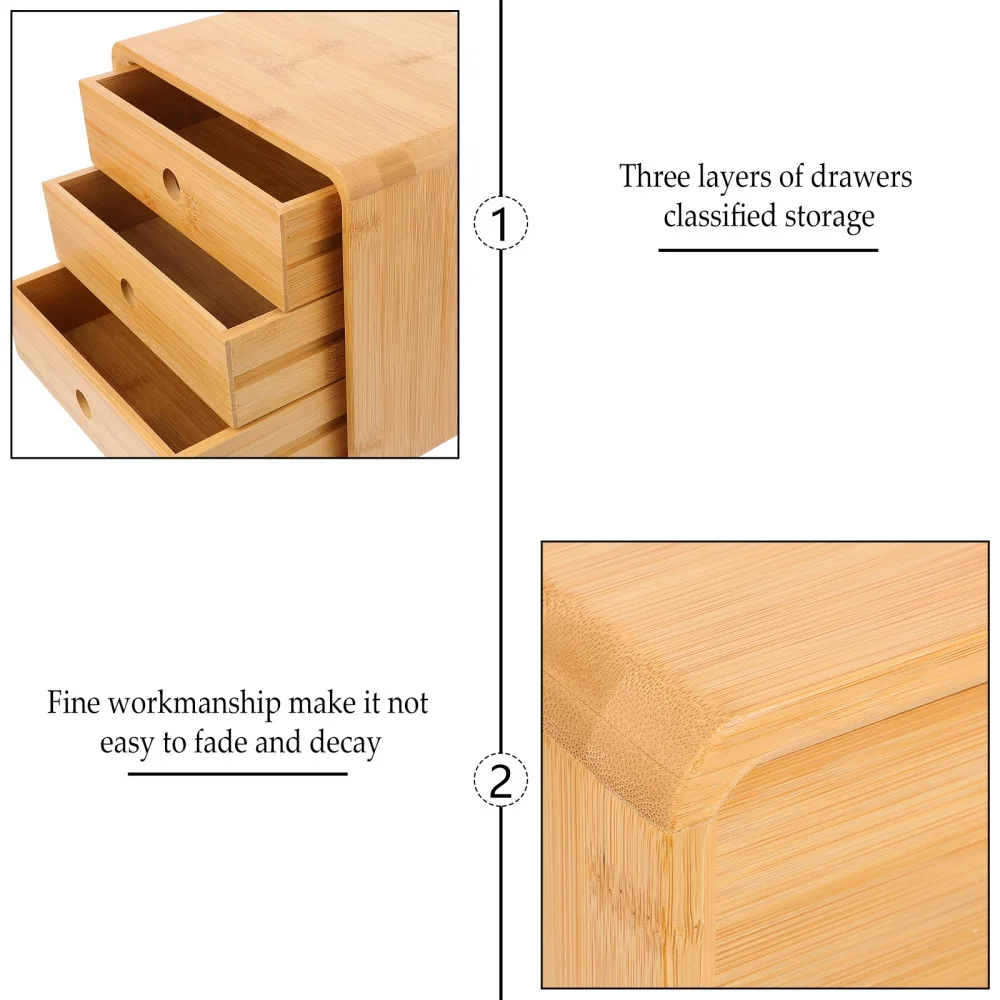 1

Three layers of drawers classified storage

Fine workmanship make it not easy to fade and decay

2