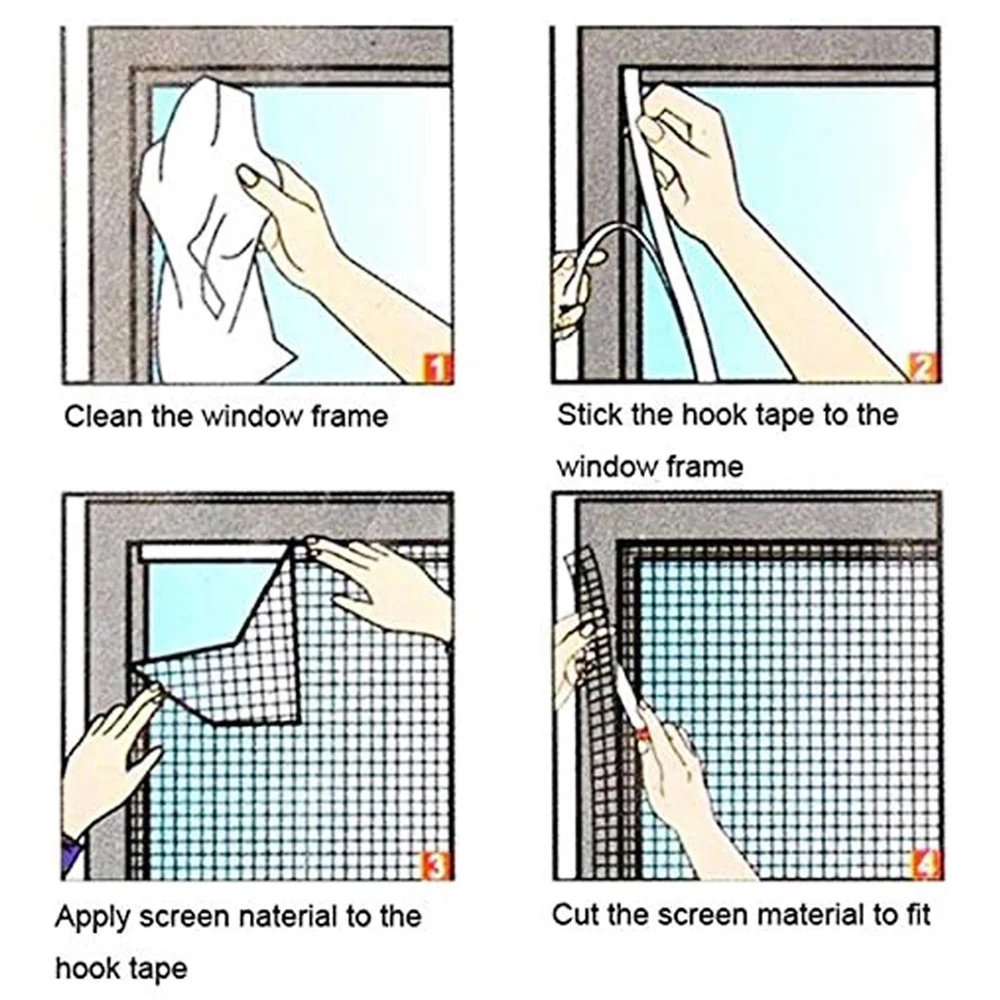 1

Clean the window frame

2

Stick the hook tape to the window frame

3

Apply screen naterial to the hook tape

4

Cut the screen material to fit