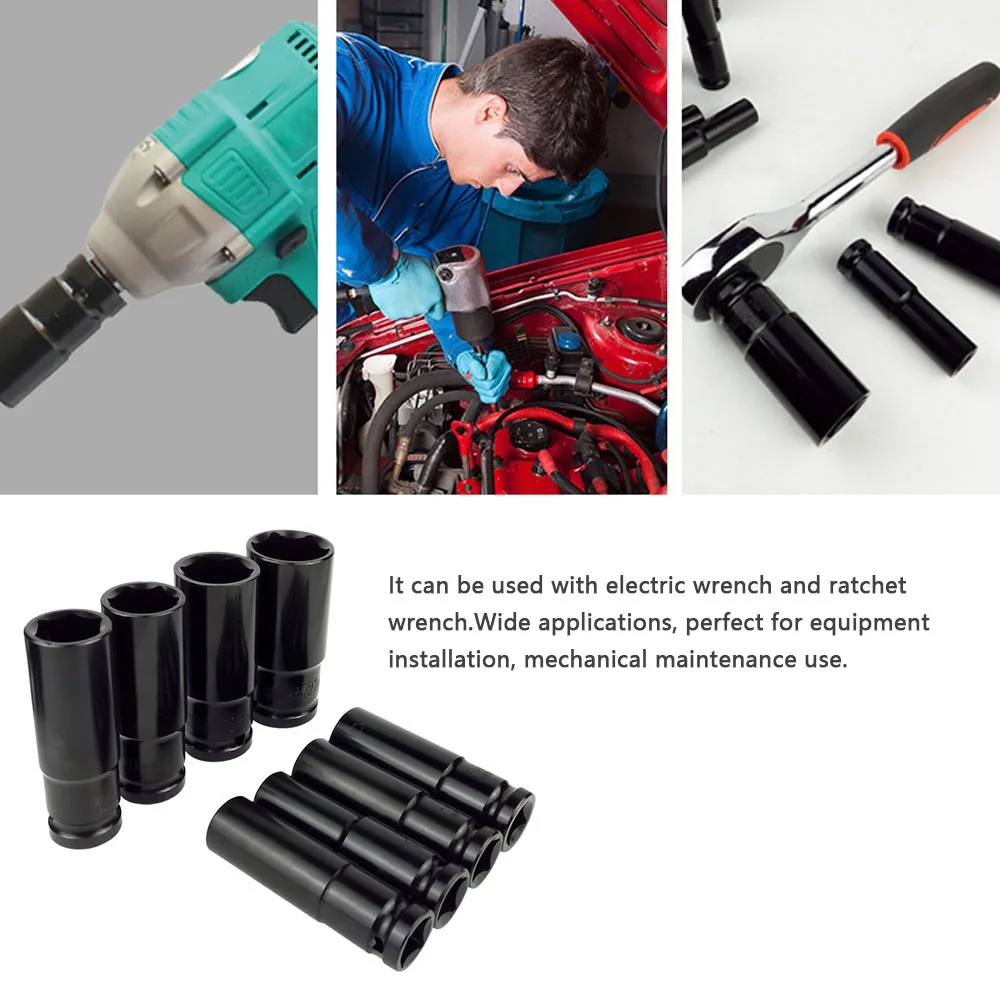 It can be used with electric wrench and ratchet wrench.Wide applications, perfect for equipment installation, mechanical maintenance use.