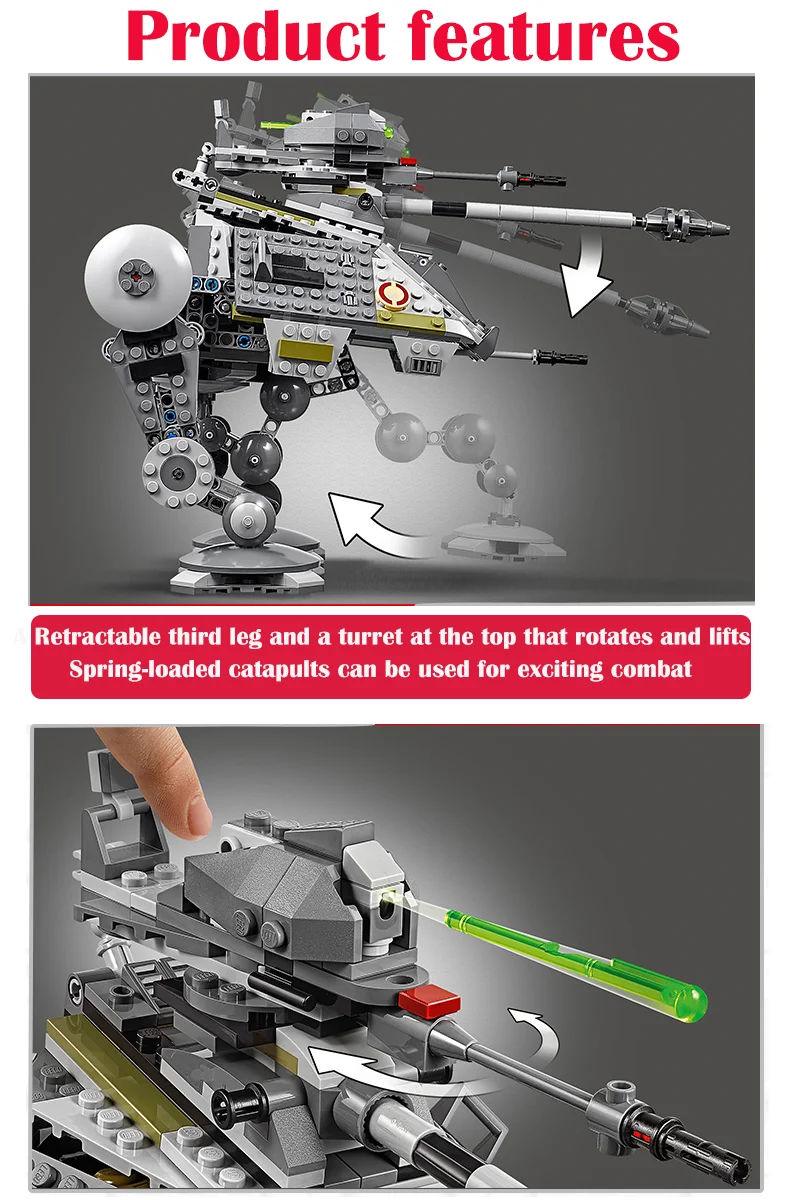 Product features

Retractable third leg and a turret at the top that rotates and lifts
Spring-loaded catapults can be used for exciting combat