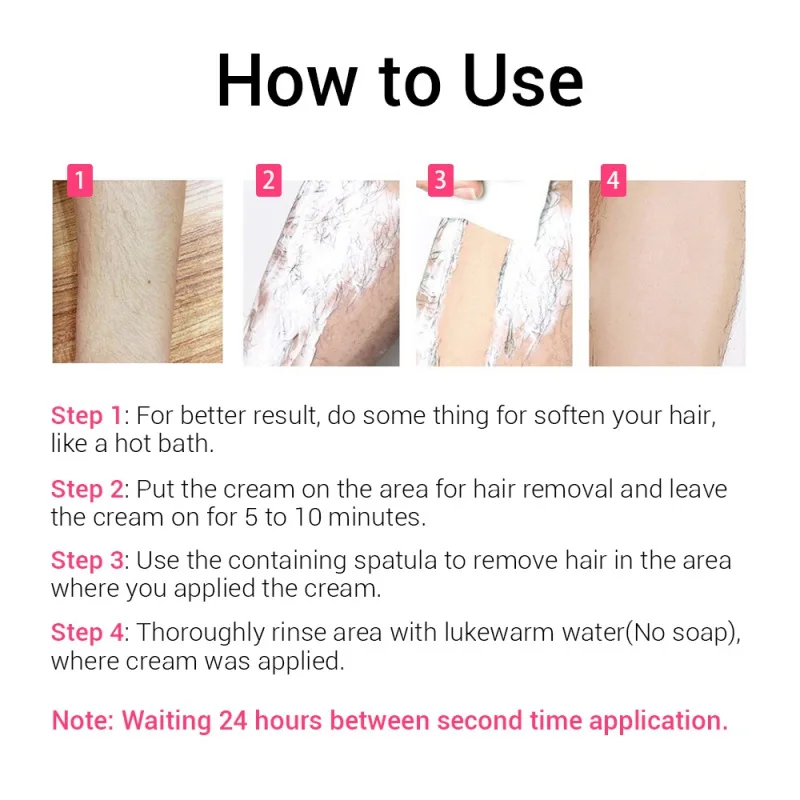 How to Use

1

2

3

4

Step 1: For better result, do some thing for soften your hair, like a hot bath.

Step 2: Put the cream on the area for hair removal and leave the cream on for 5 to 10 minutes.

Step 3: Use the containing spatula to remove hair in the area where you applied the cream.

Step 4: Thoroughly rinse area with lukewarm water(No soap), where cream was applied.

Note: Waiting 24 hours between second time application.