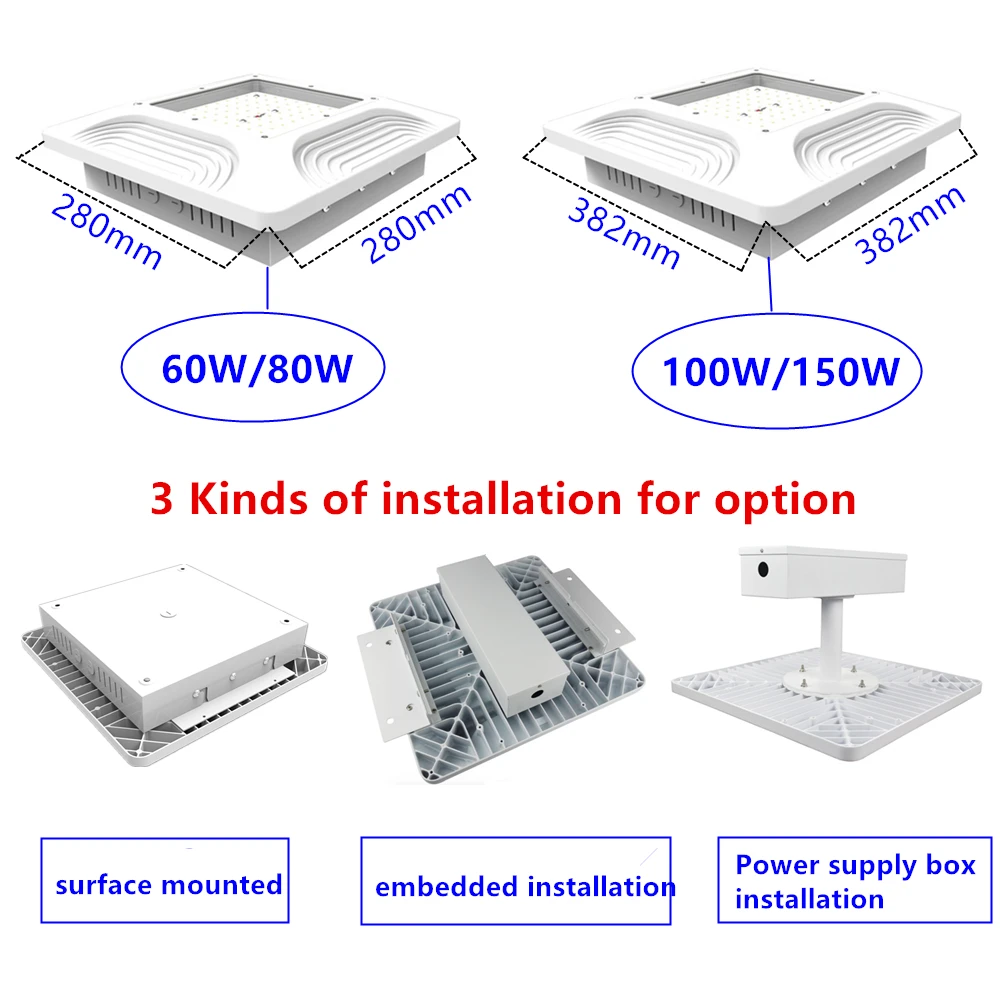 280mm 280mm

60W/80W

382mm 382mm

100W/150W

3 Kinds of installation for option

surface mounted

embedded installation

Power supply box installation