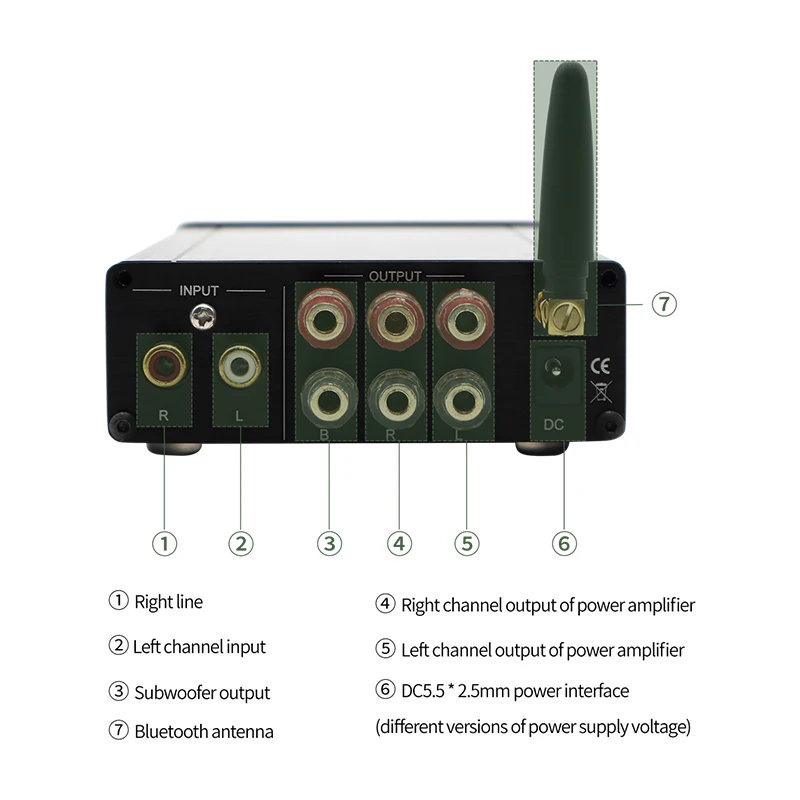 INPUT
OUTPUT
R
L
B
R
L
DC
CE
⑦
①
②
③
④
⑤
⑥

① Right line
② Left channel input
③ Subwoofer output
⑦ Bluetooth antenna

④ Right channel output of power amplifier
⑤ Left channel output of power amplifier
⑥ DC5.5 * 2.5mm power interface
(different versions of power supply voltage)