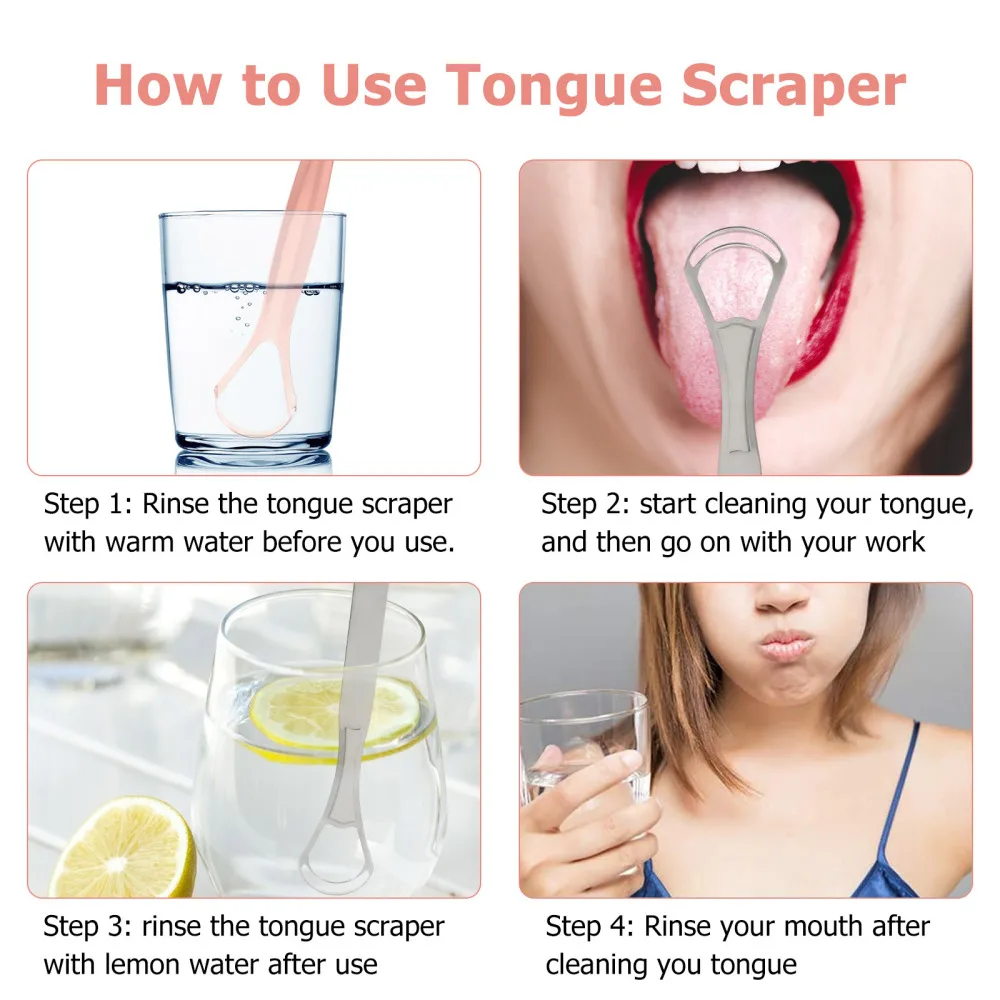 How to Use Tongue Scraper

Step 1: Rinse the tongue scraper with warm water before you use.

Step 2: start cleaning your tongue, and then go on with your work

Step 3: rinse the tongue scraper with lemon water after use

Step 4: Rinse your mouth after cleaning you tongue