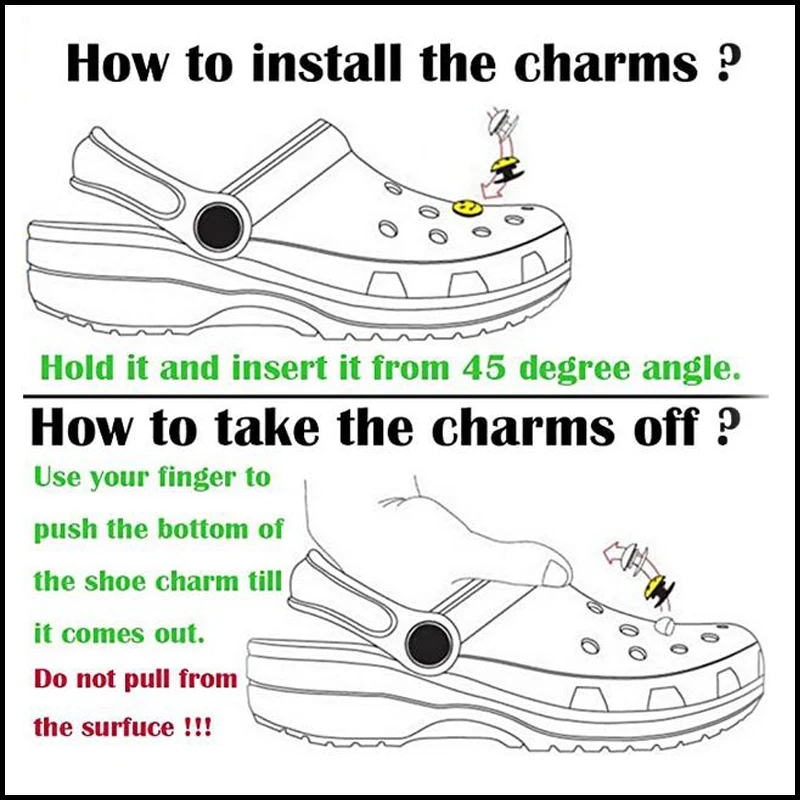 How to install the charms ?

Hold it and insert it from 45 degree angle.

How to take the charms off ?

Use your finger to push the bottom of the shoe charm till it comes out.

Do not pull from the surfuce !!!