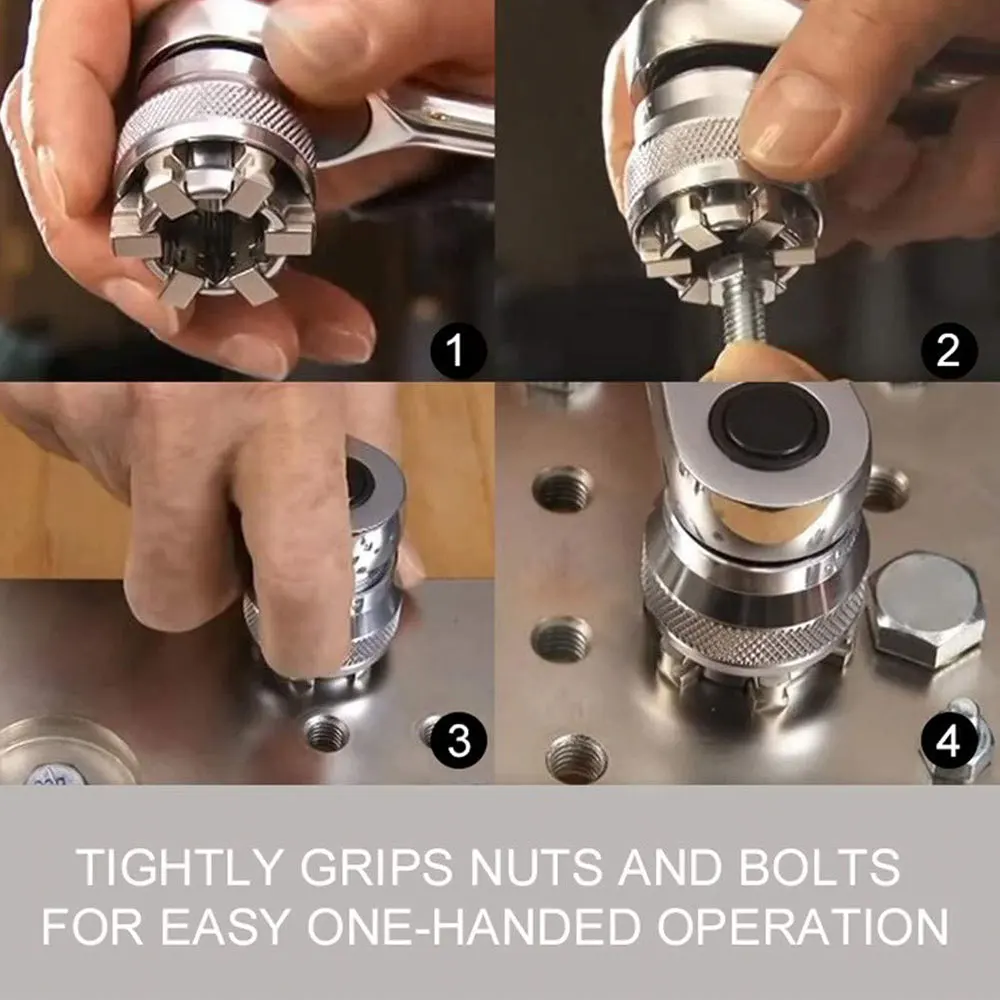 1

2

3

4

TIGHTLY GRIPS NUTS AND BOLTS FOR EASY ONE-HANDED OPERATION