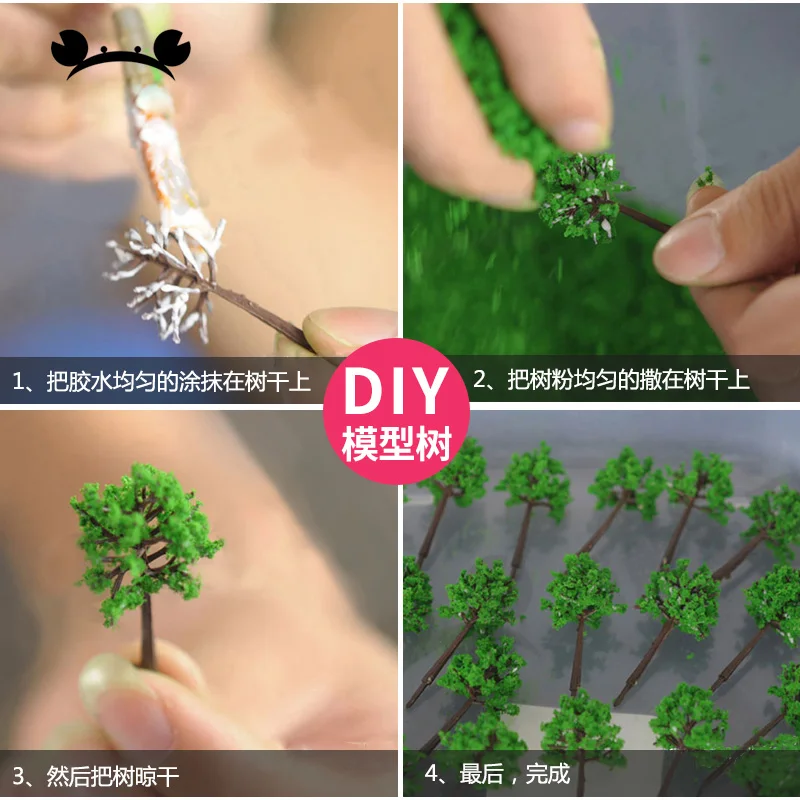 1、把胶水均匀的涂抹在树干上

DIY
模型树

2、把树粉均匀的撒在树干上

3、然后把树晾干

4、最后，完成