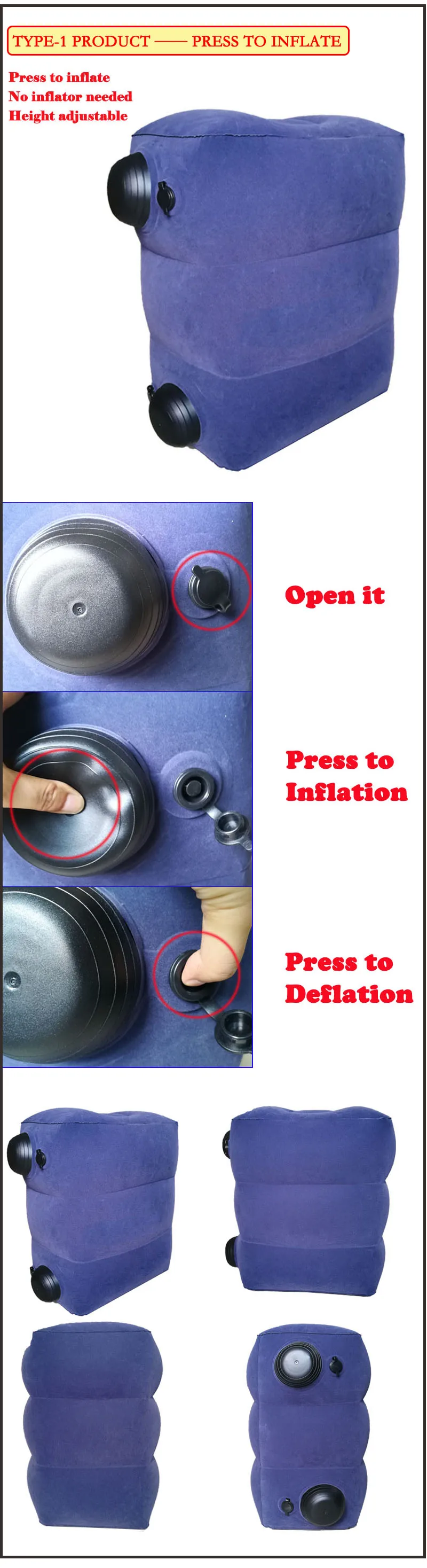 TYPE-1 PRODUCT —— PRESS TO INFLATE

Press to inflate
No inflator needed
Height adjustable

Open it

Press to Inflation

Press to Deflation